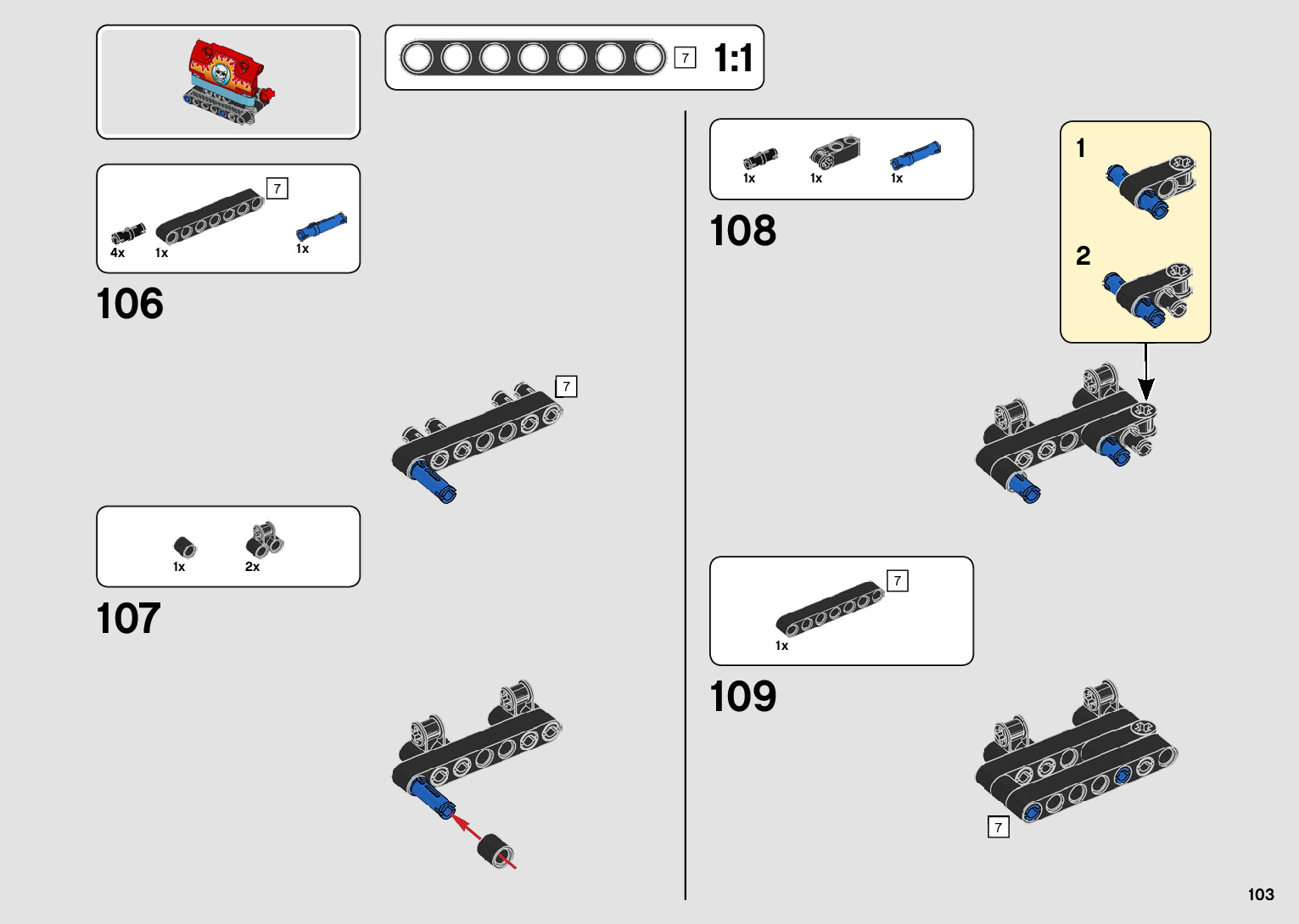 7 1:1

7
4x 1x 1x

106

7

1x 2x

107

1x 1x 1x

108

1

2

7
1x

109

7

103