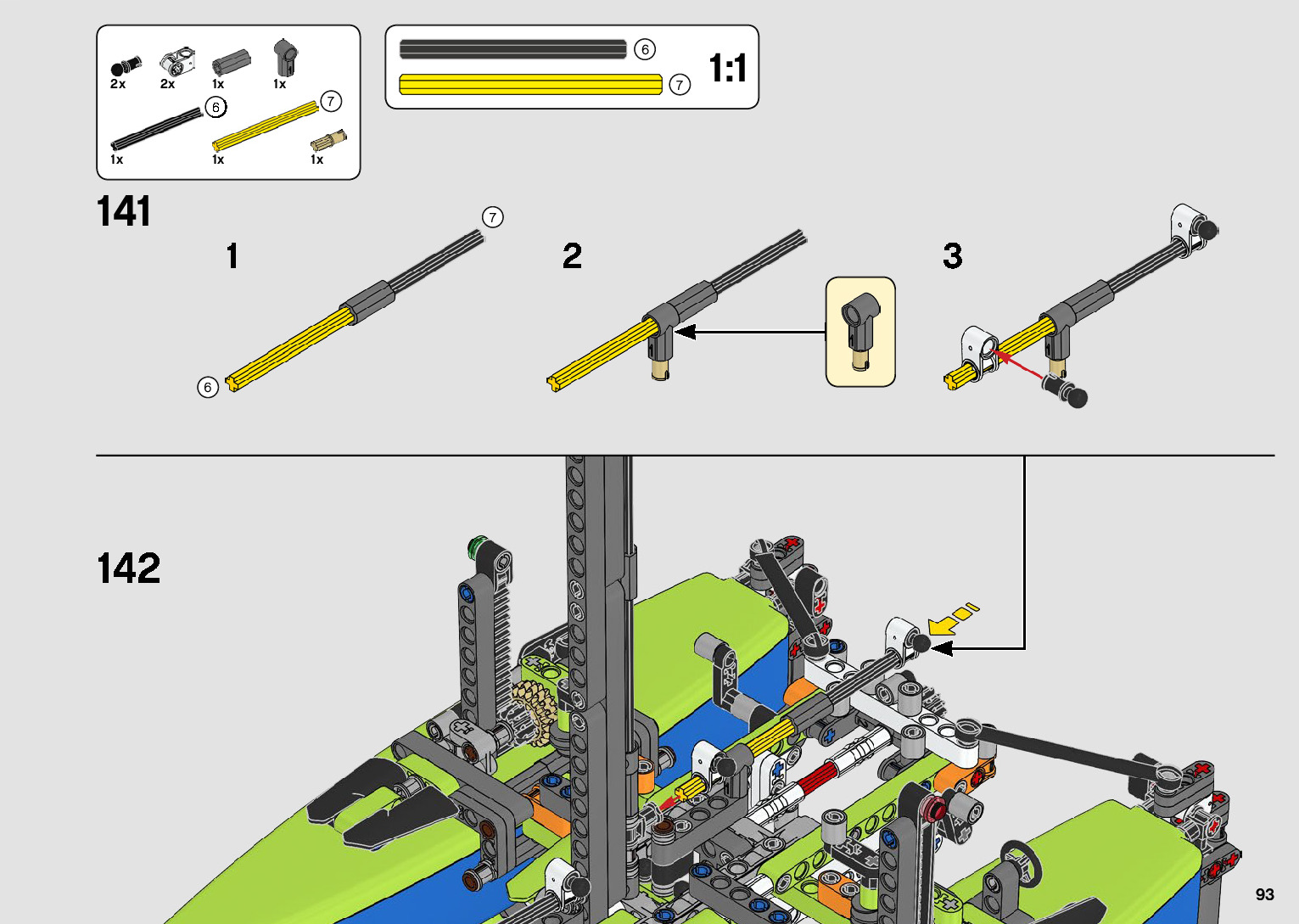 2x 2x 1x 1x
6 7
1x 1x 1x

6
7
1:1

141
1
7
6
2
3

142

93