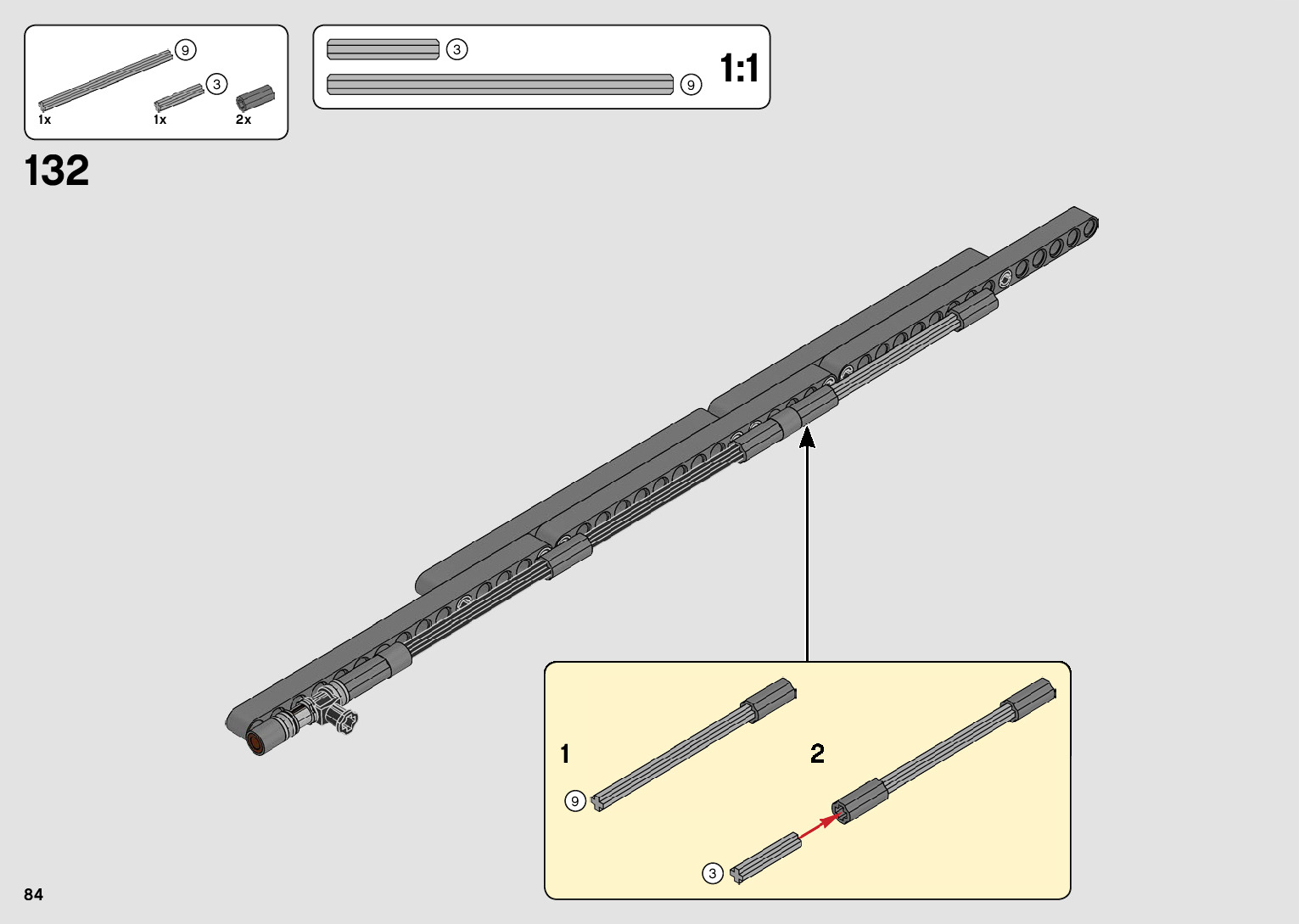 9
3
1x
1x
2x

3
9
1:1

132

1
9
2
3

84