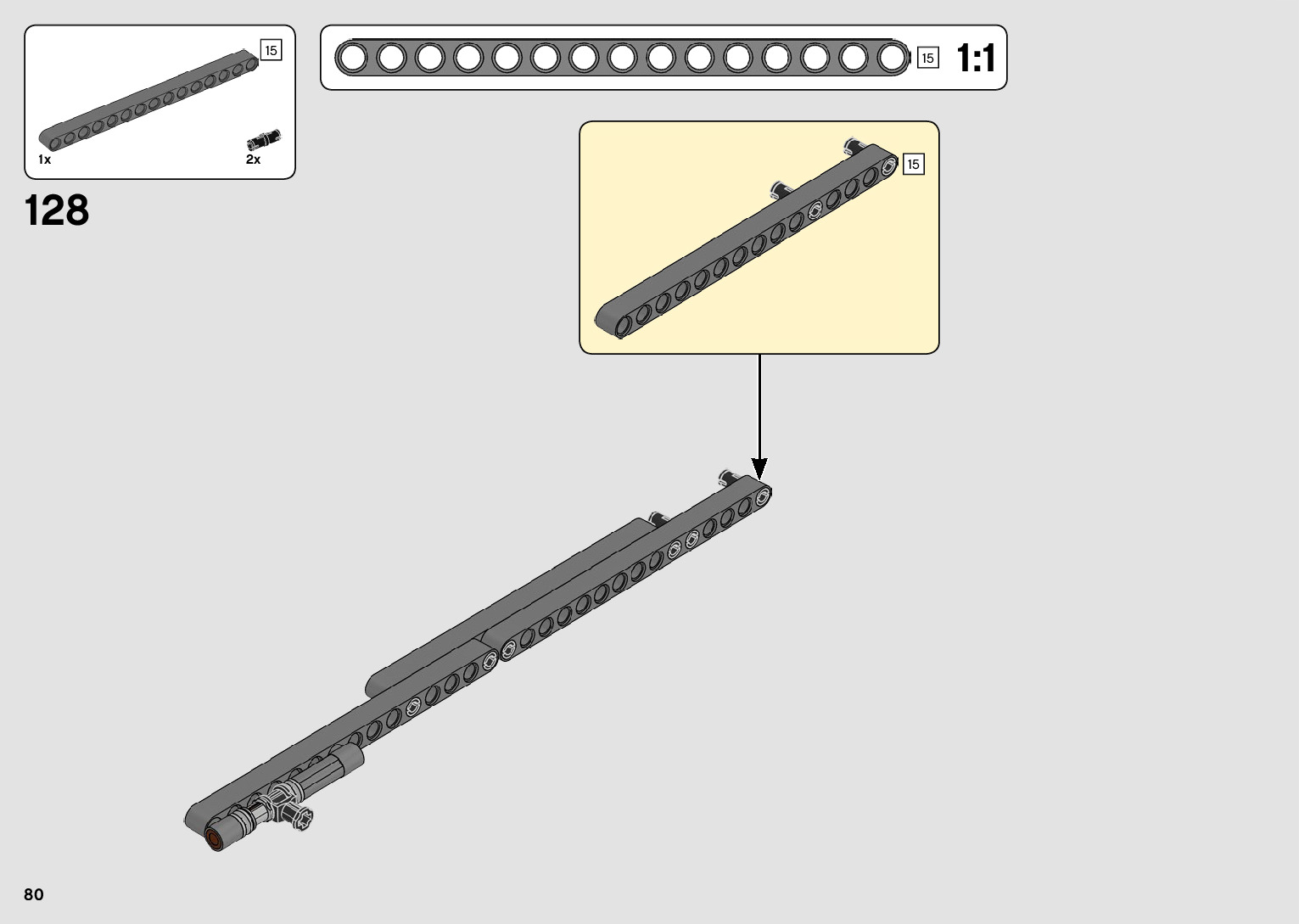 15

1x

2x

15

1:1

128

15

80