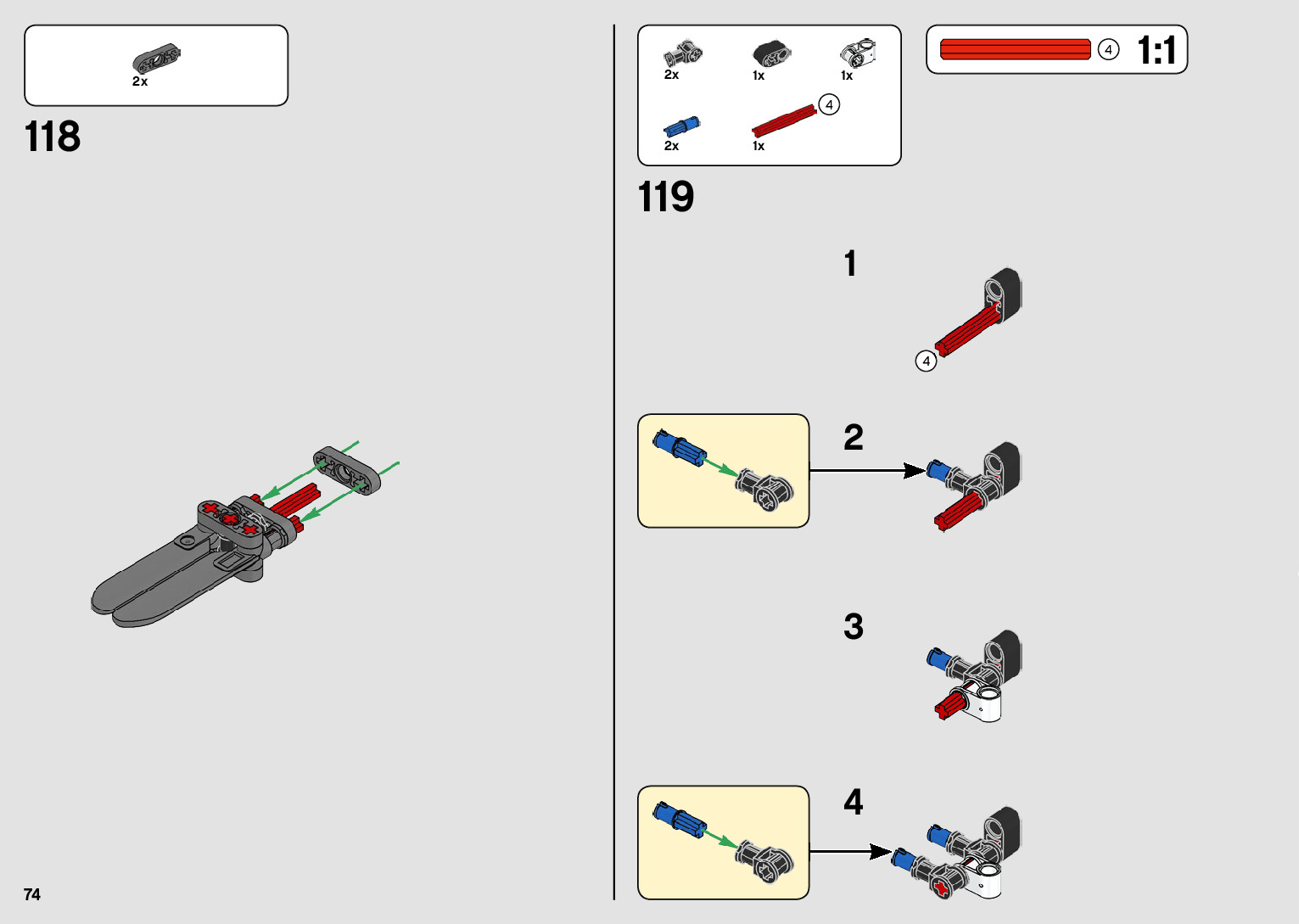 2x

118

74

2x 1x 1x

2x 1x 4

4 1:1

119

1

4

2

3

4