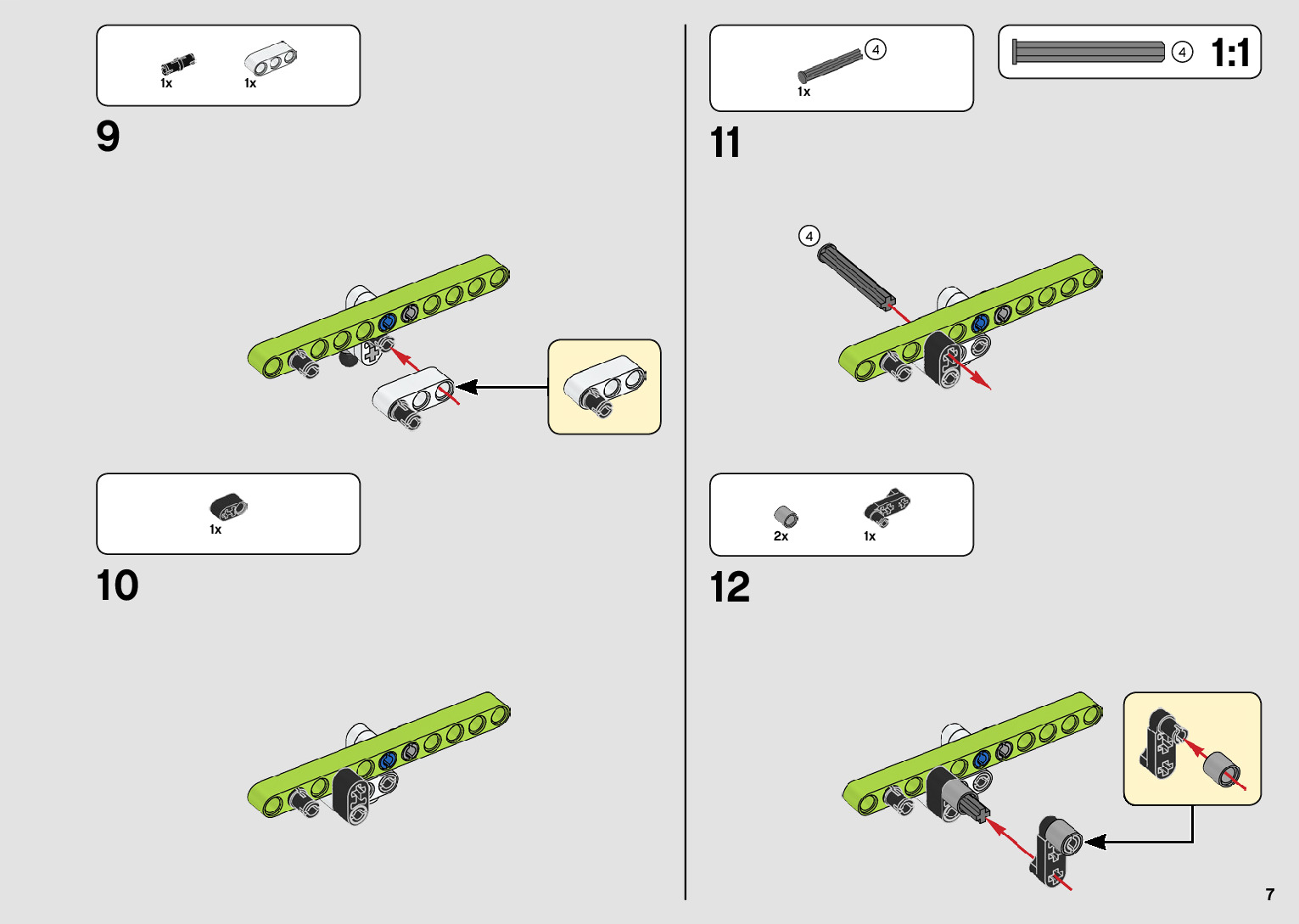 1x 1x

9

1x

10

4
1x

4 1:1

11

4

2x 1x

12

7