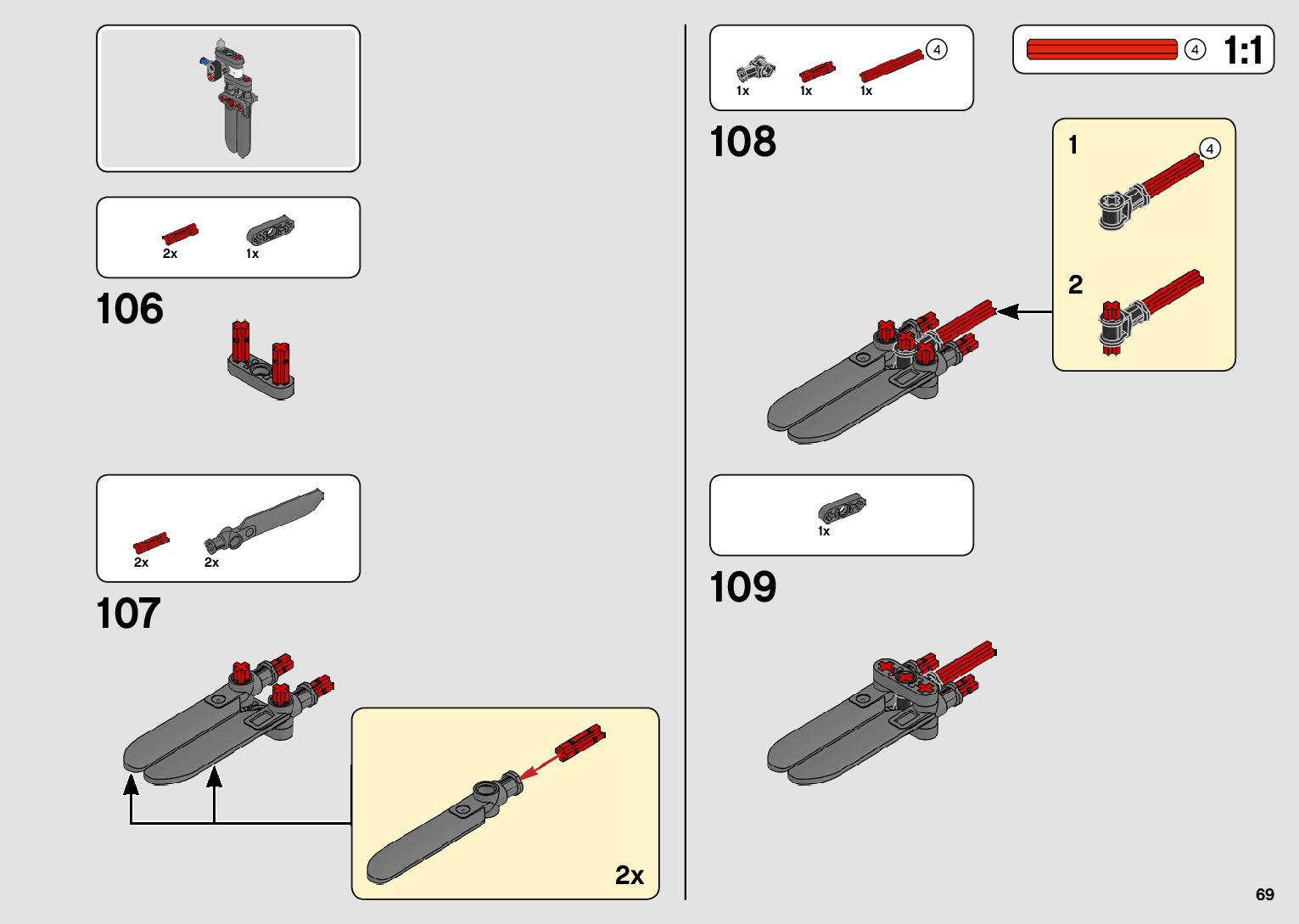 2x
1x

106

2x
2x

107

2x

1x
1x
1x
4

4
1:1

108

1
4

2

1x

109

69