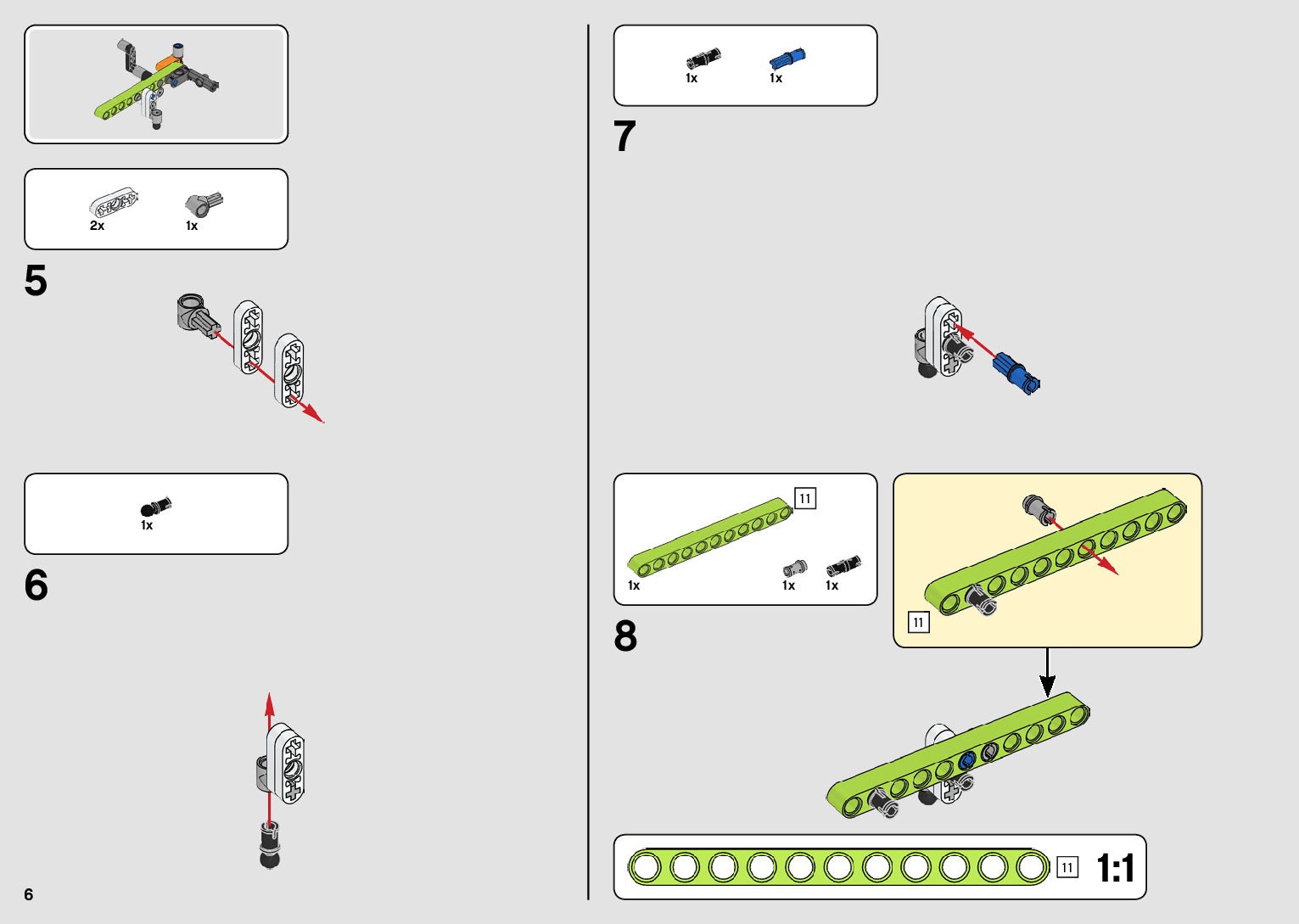 2x
1x

5

1x

6

6

1x
1x

7

11
1x
1x
1x

11

8

11
1:1