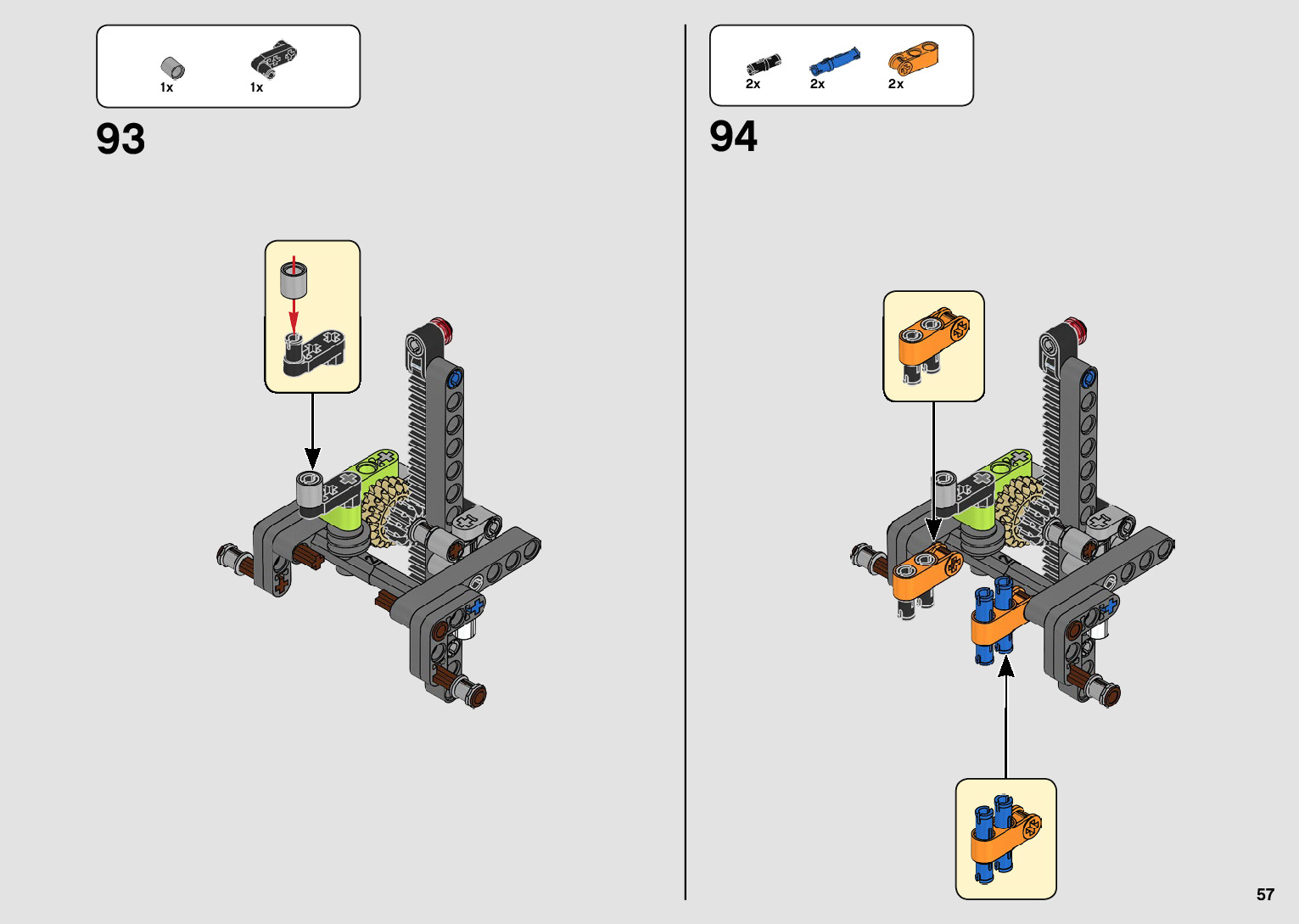 1x 1x

93

2x 2x 2x

94

57