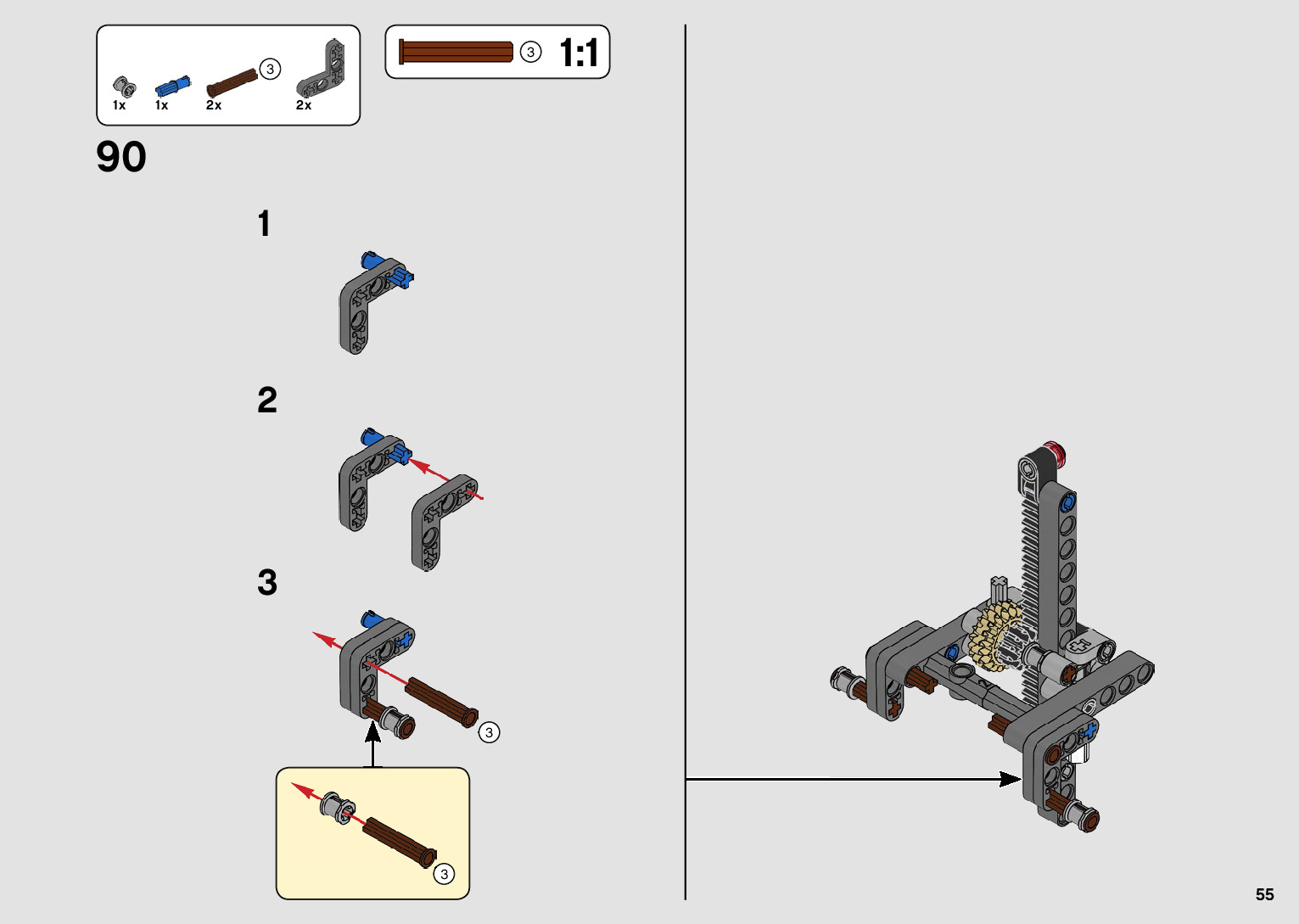 1x 1x 2x 3 2x

3 1:1

90

1

2

3

3

3

55