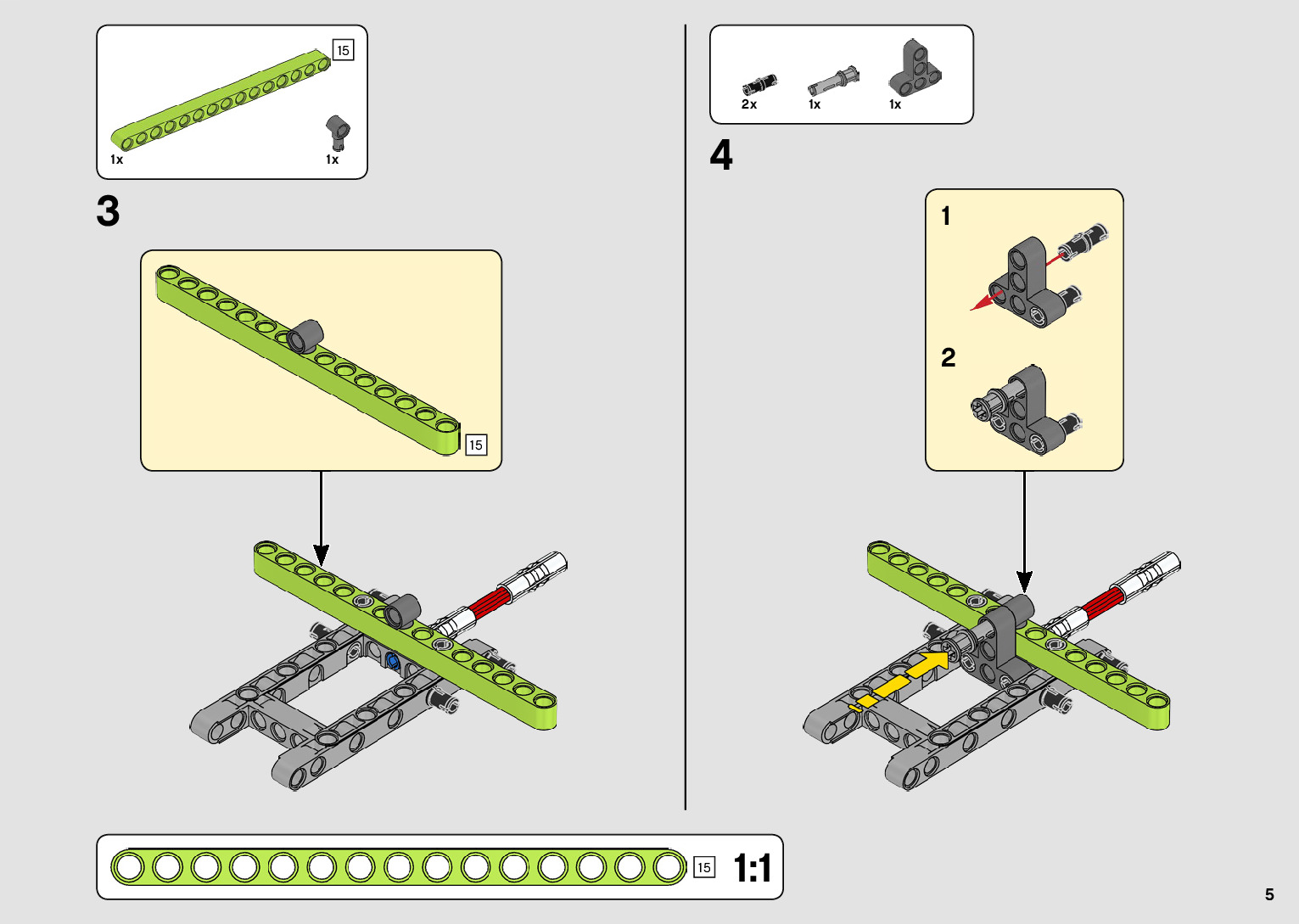 15
1x
1x

3

15

2x
1x
1x

4

1

2

15
1:1

5