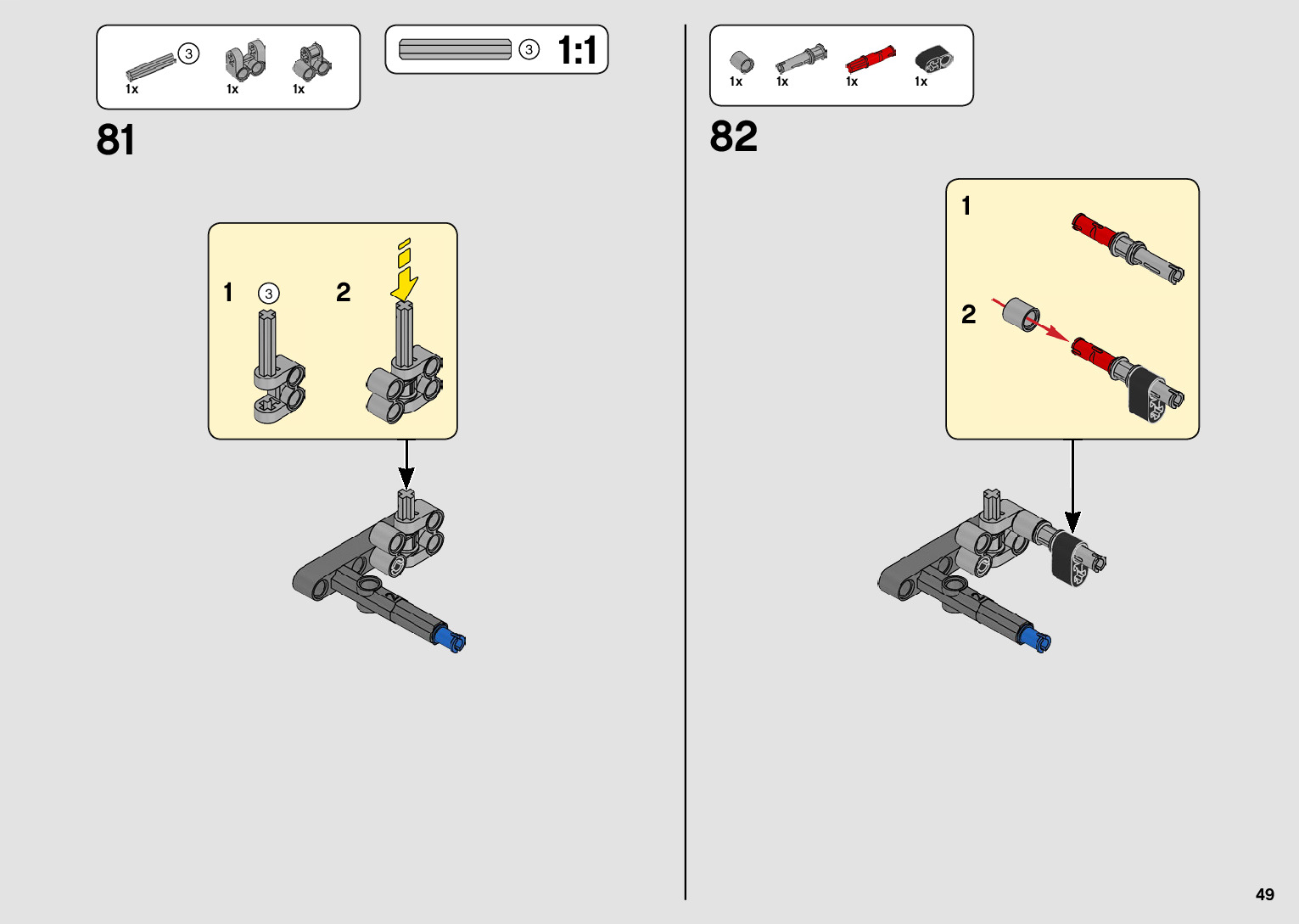 3
1x
1x
1x

3
1:1

81

1
3
2

1x
1x
1x
1x

82

1

2

49