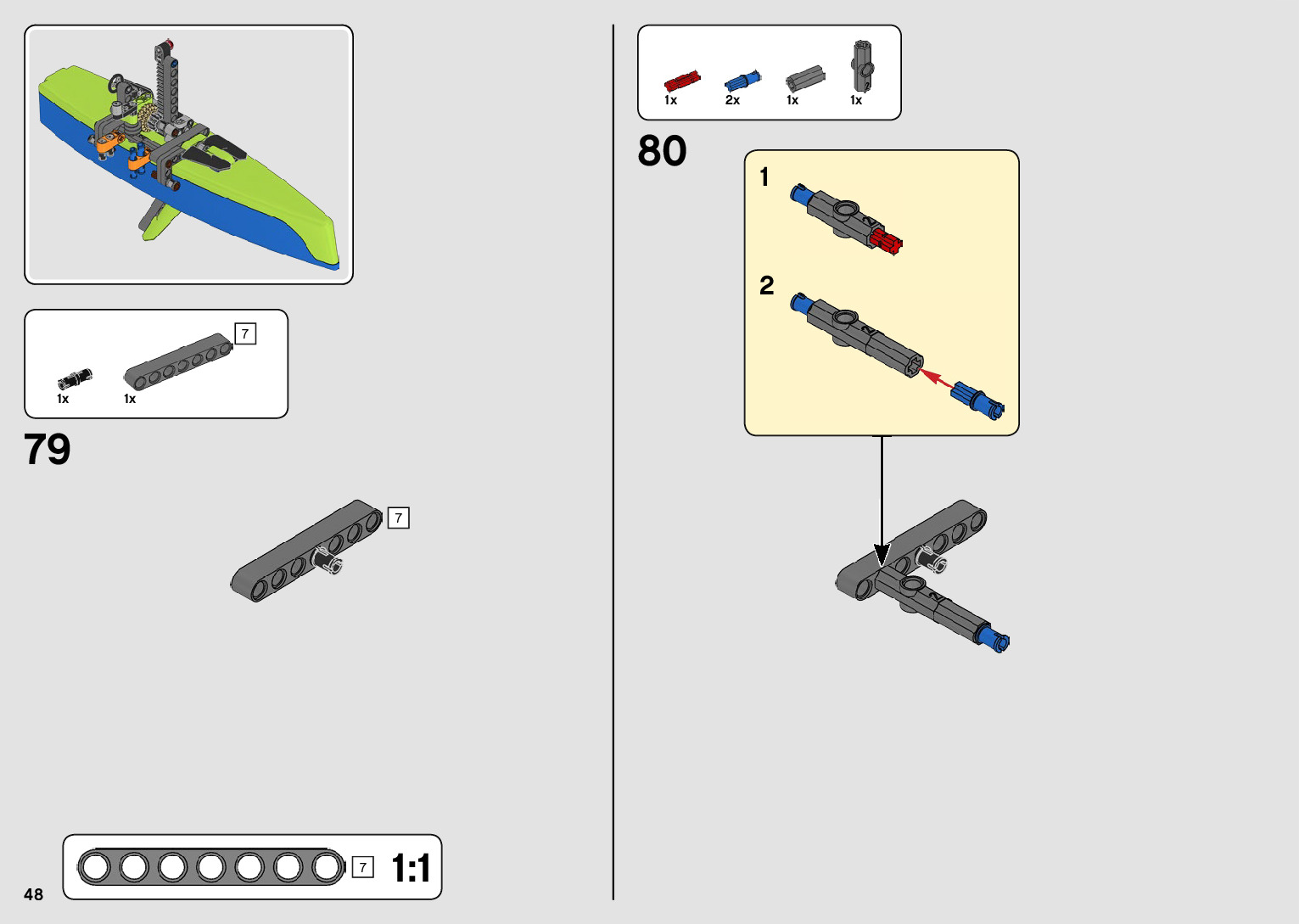 7

1x 1x

79

7

7 1:1

48

1x 2x 1x 1x

80

1

2

2

2

2