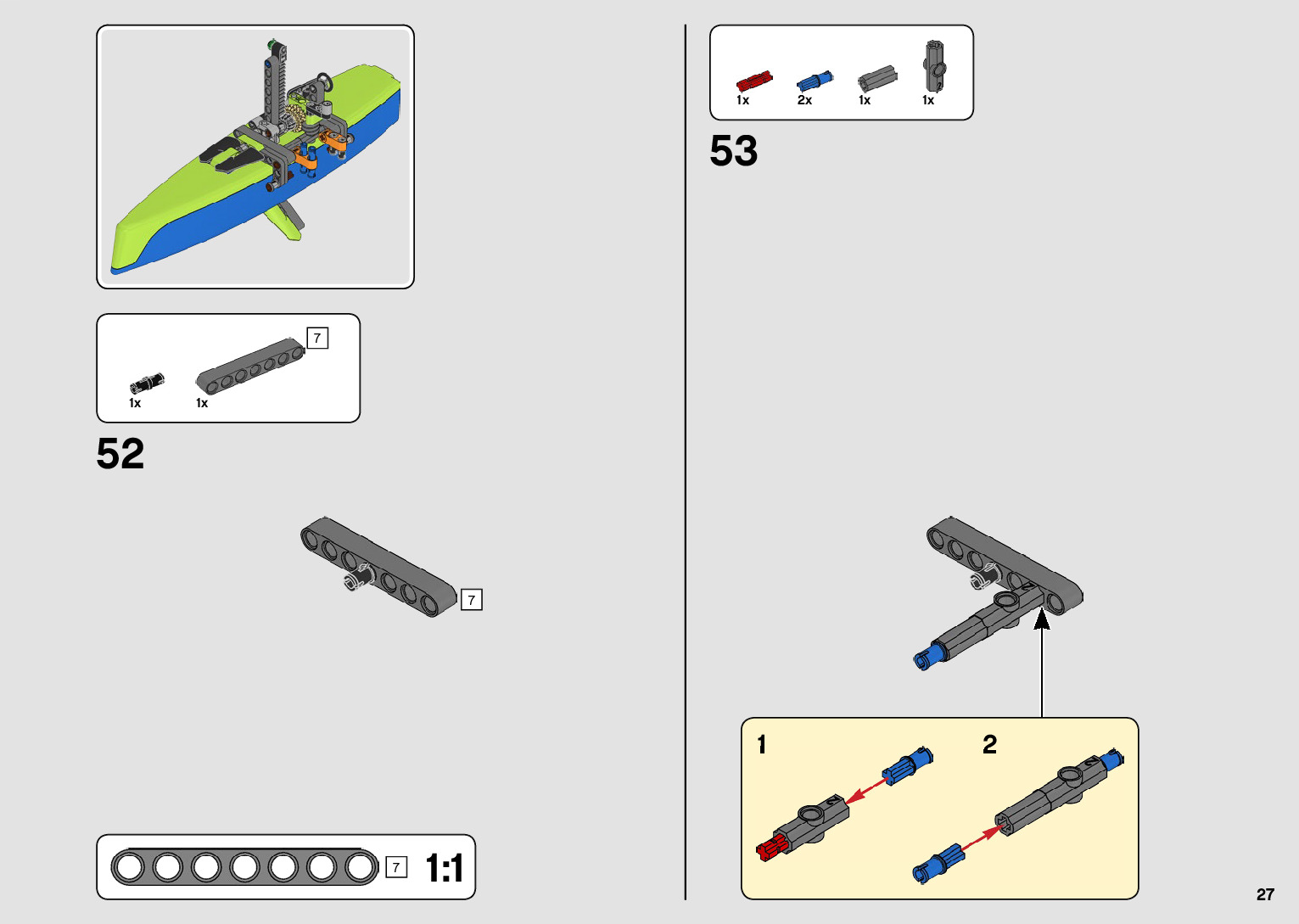 7

1x 1x

52

7

7 1:1

1x 2x 1x 1x

53

1

2

27