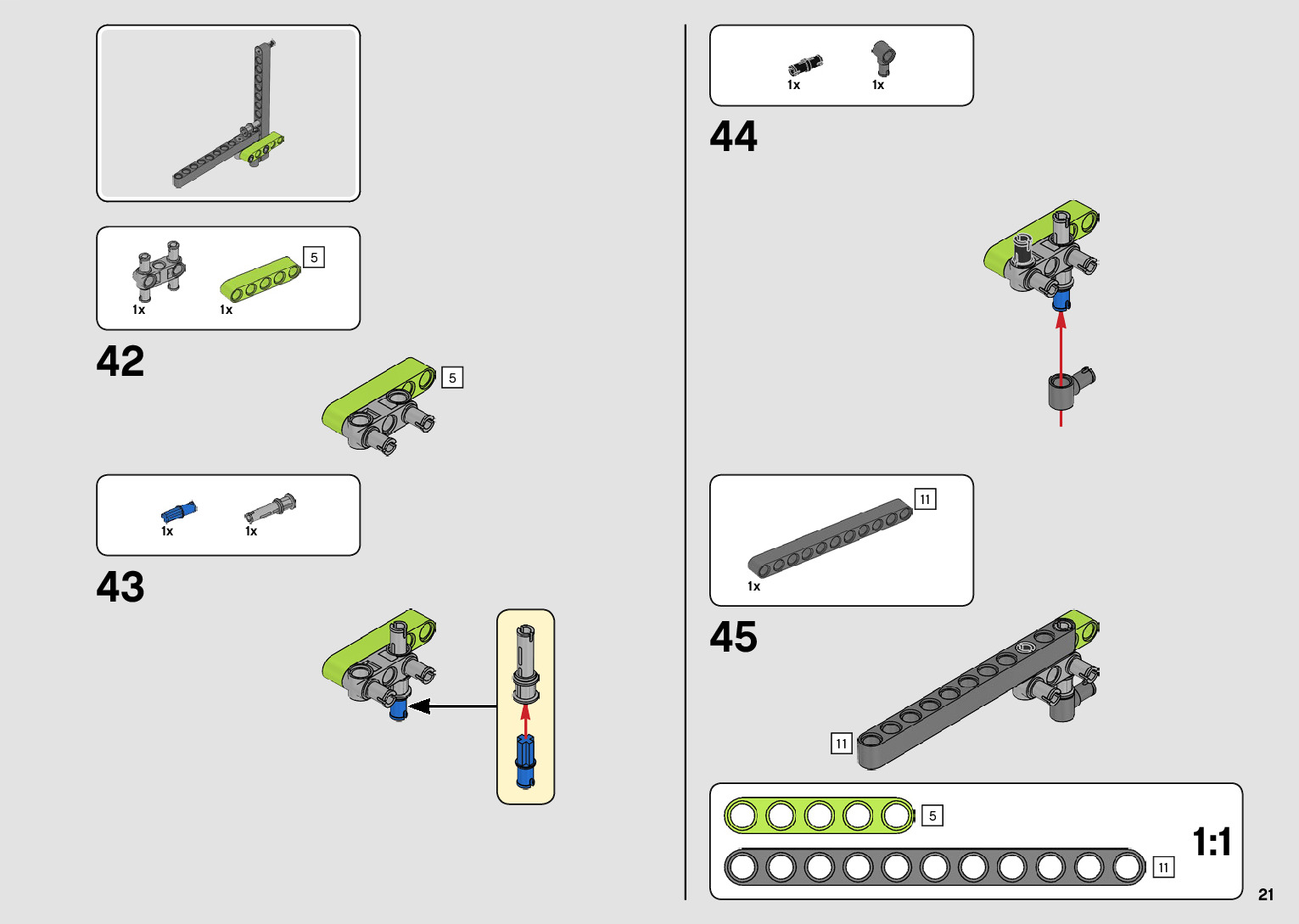 1x
1x
5

42

5

1x
1x

43

1x
1x

44

11
1x

45

11

5
11
1:1

21