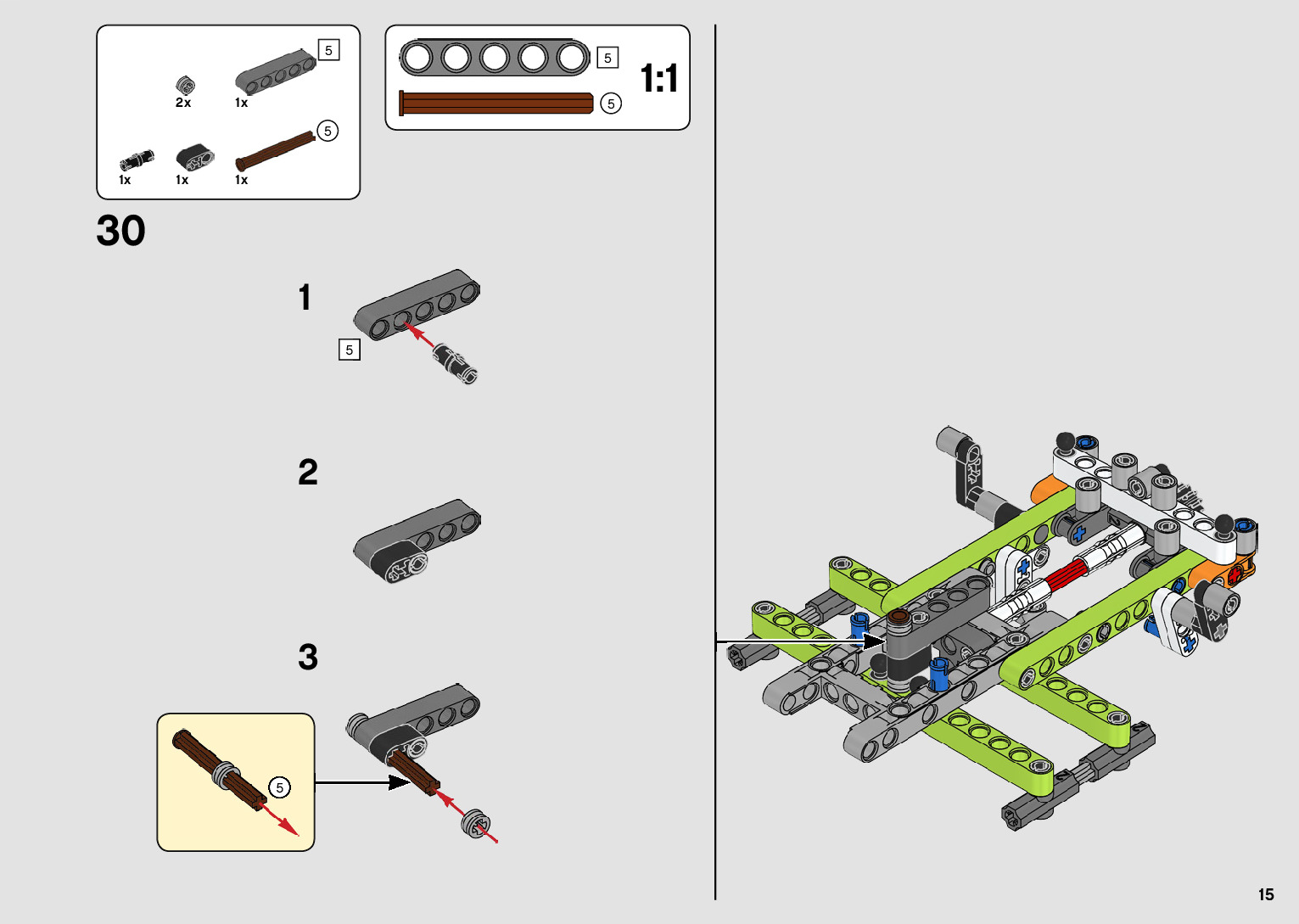 2x 1x 5

1x 1x 1x 5

5

5

1:1

30

1

5

2

3

5

15