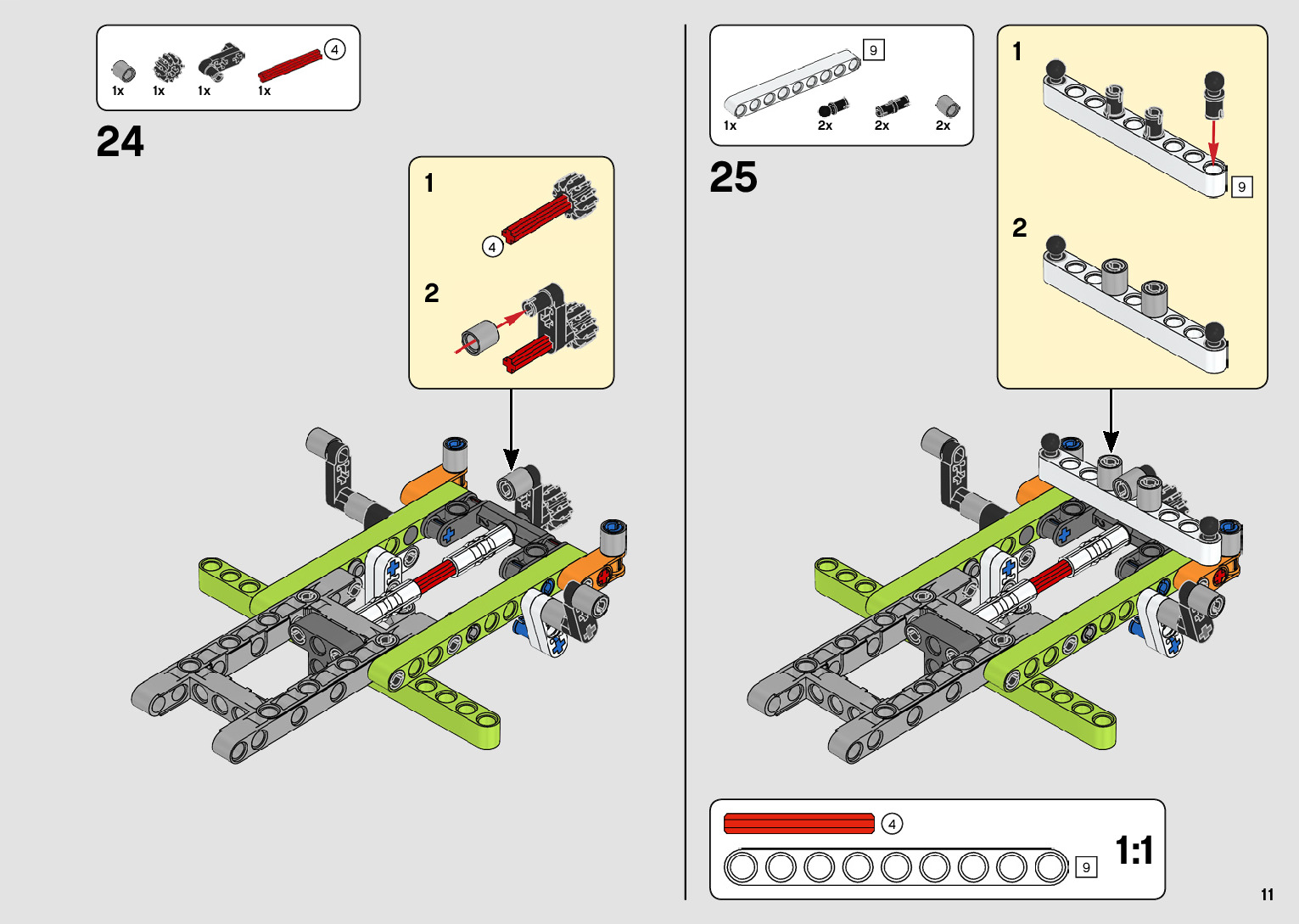 1x 1x 1x 1x 4

24

1

4

2

9

1x 2x 2x 2x

25

1

9

2

4

9

1:1

11