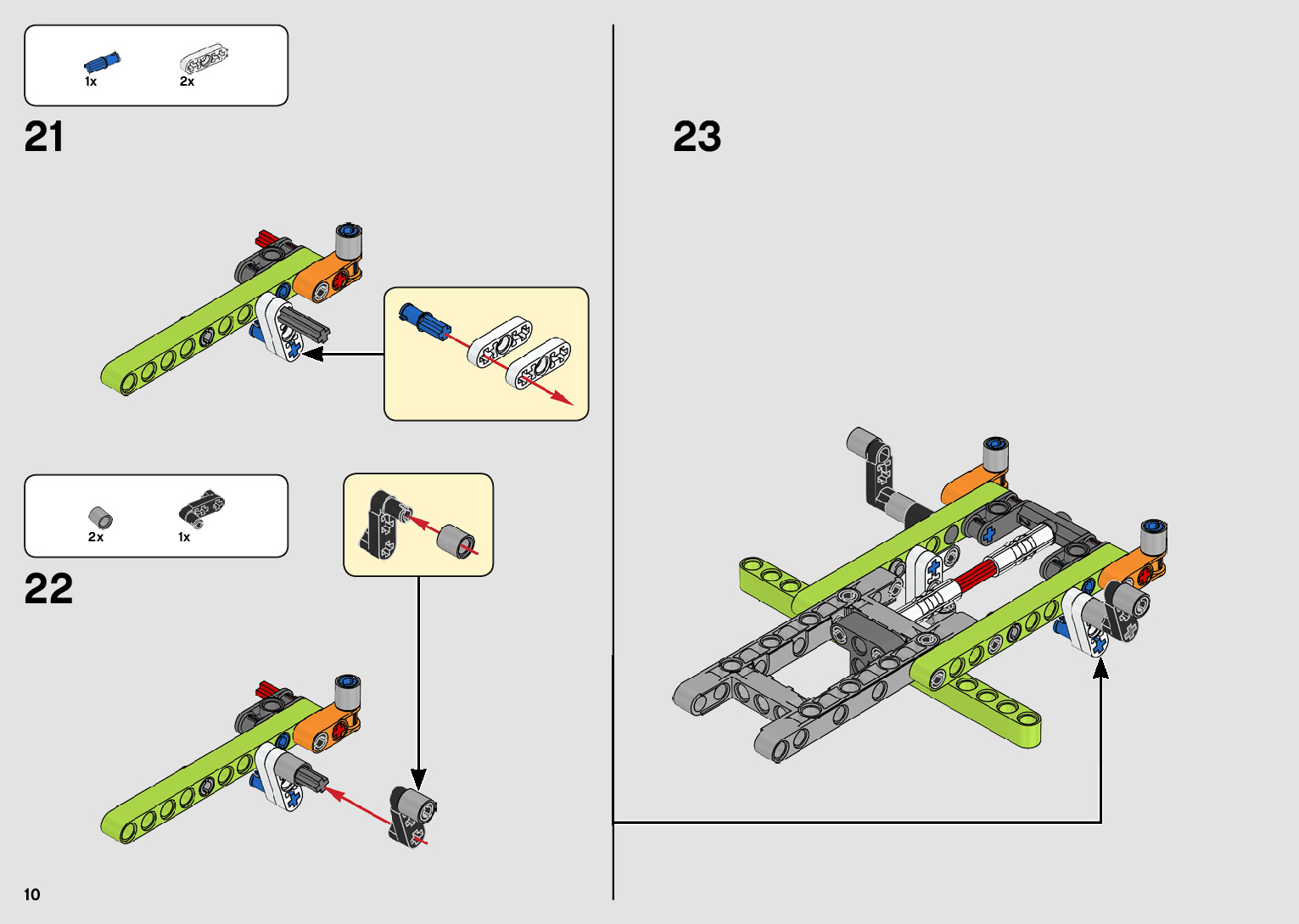 1x 2x

21

2x 1x

22

23

10