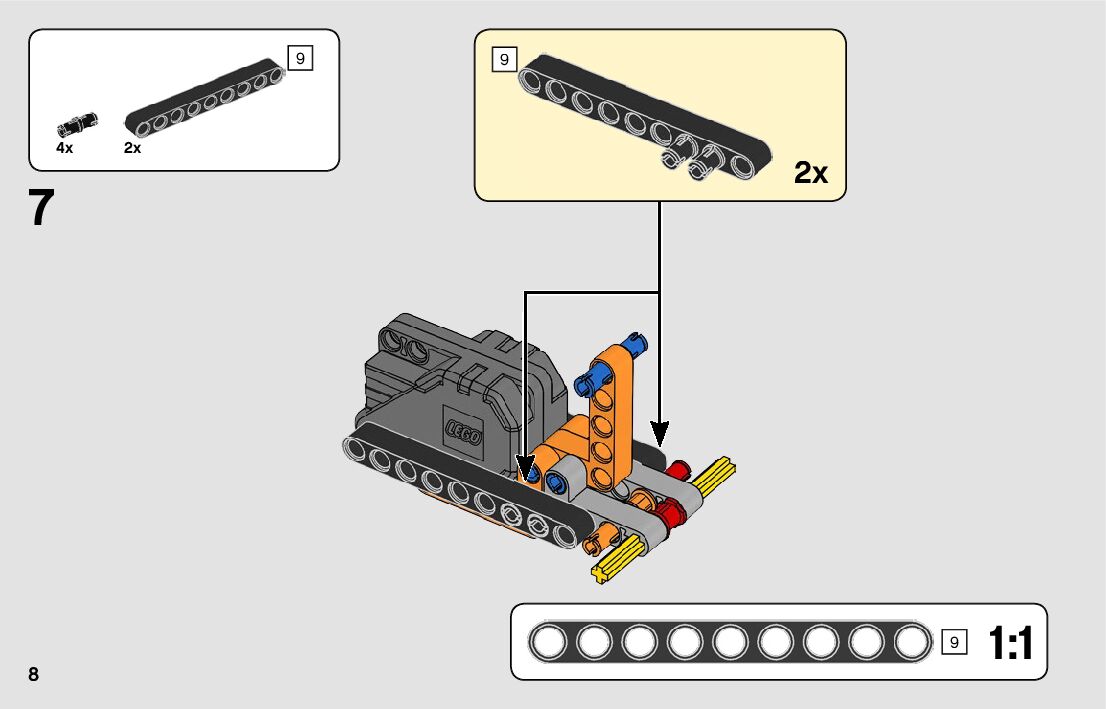 9
4x
2x

7

9
2x

LEGO

9
1:1

8