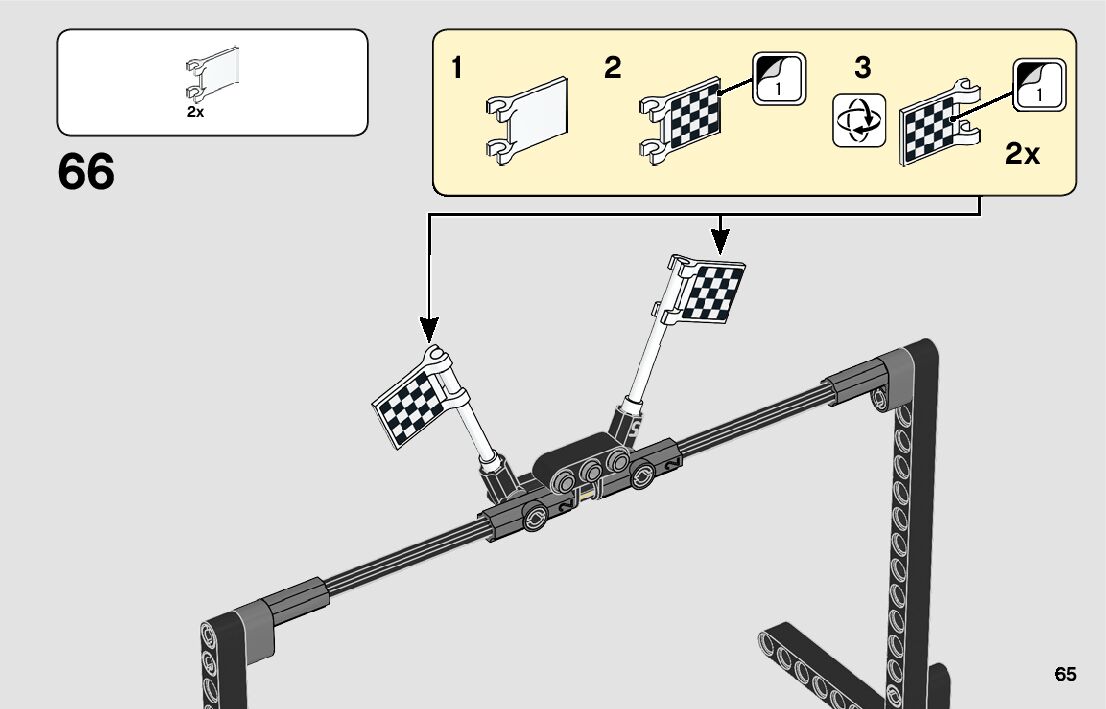 2x

66

1

2

1

3

1

2x

65