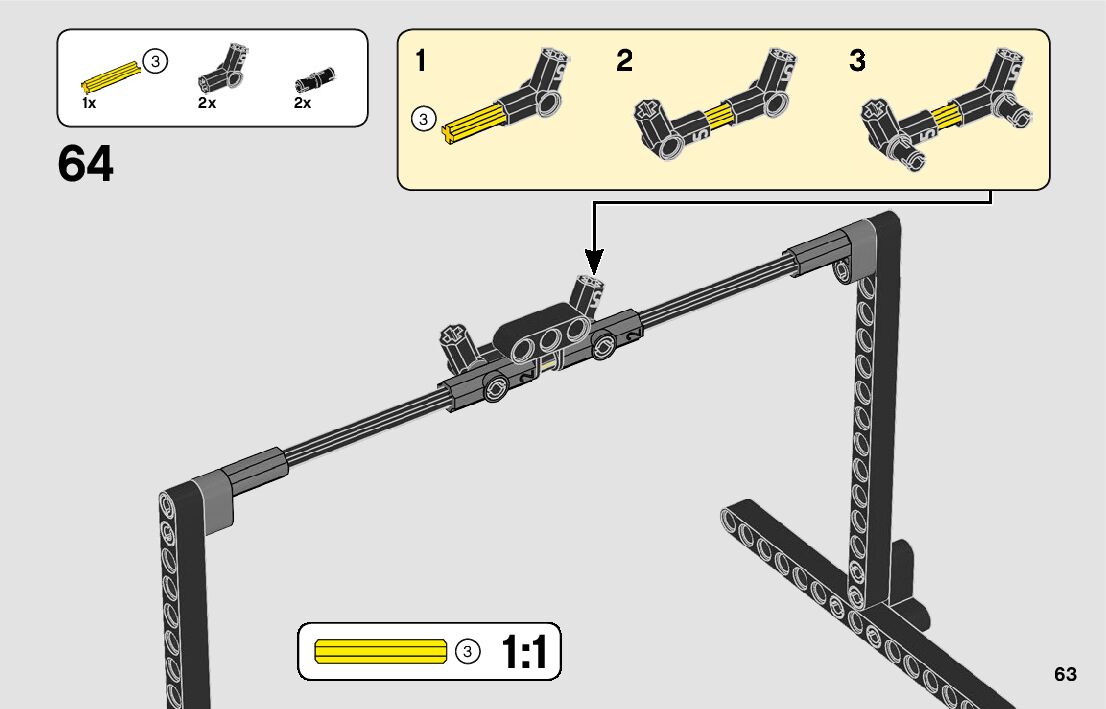 3
1x
2x
2x

64

1
3
2
3

3
1:1

63