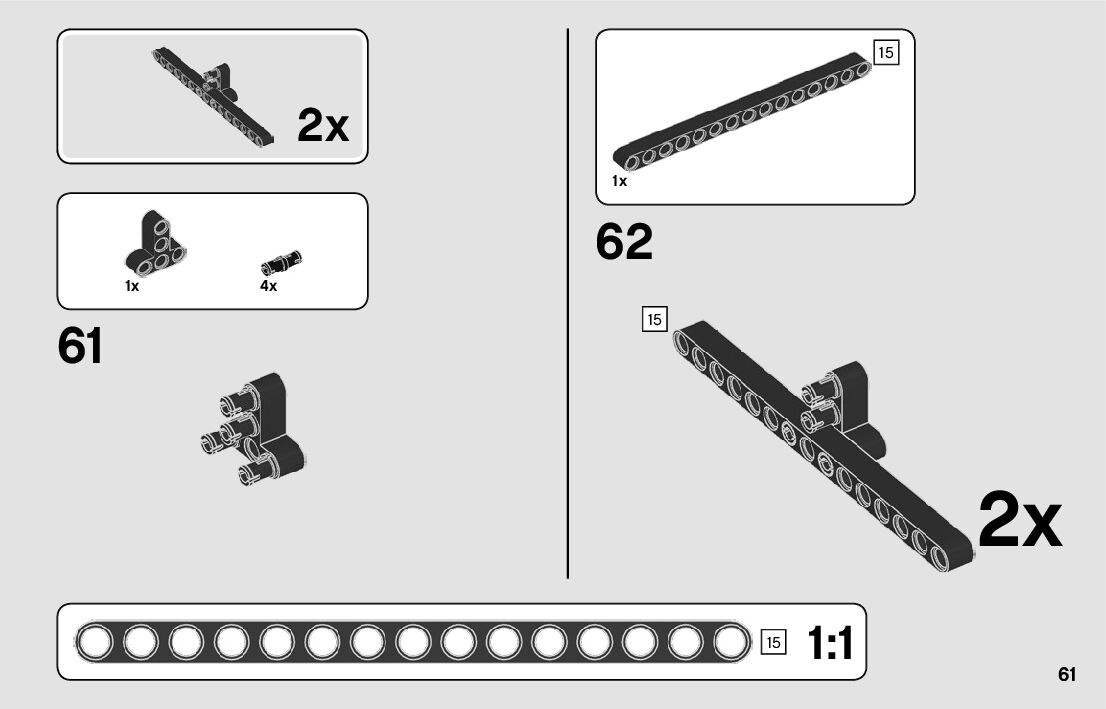 2x

1x

4x

61

15

1x

62

15

2x

15

1:1

61