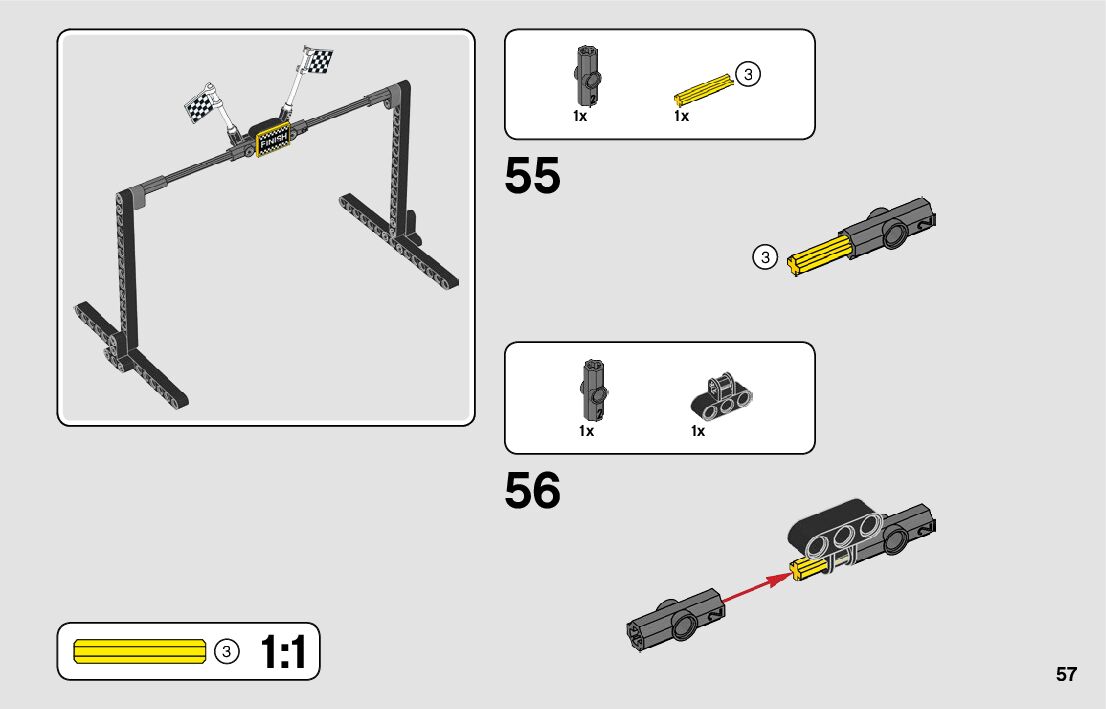 FINISH

1x 1x 3

55

3

1x 1x

56

3 1:1

57