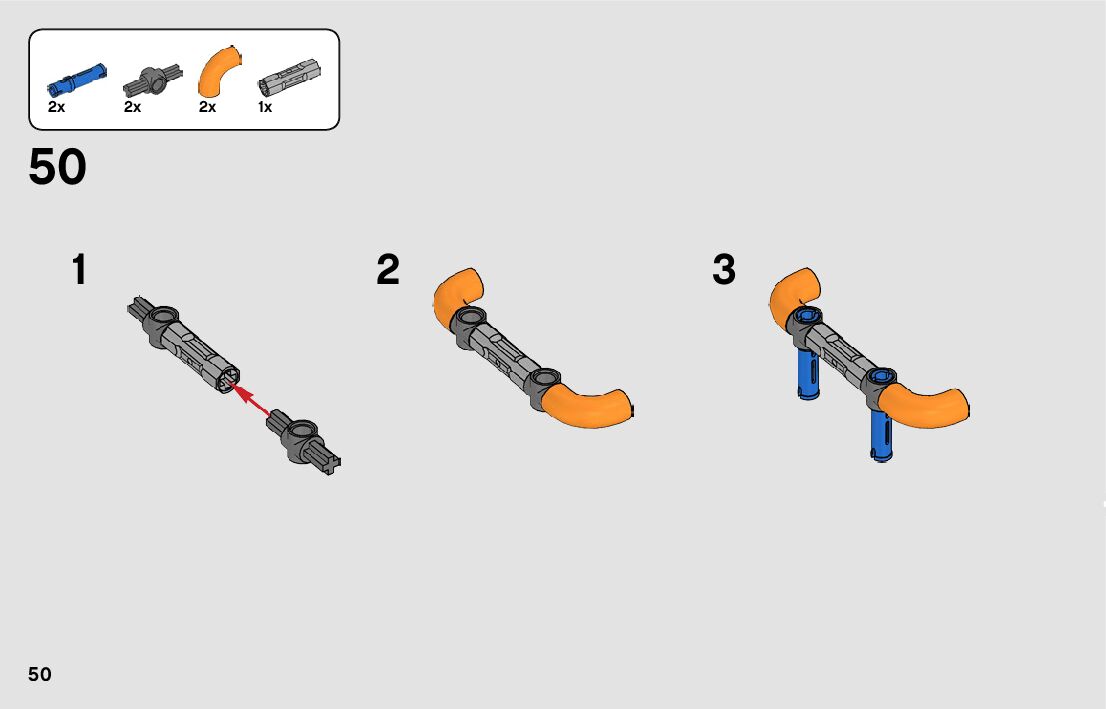 2x 2x 2x 1x

50

1

2

3

50