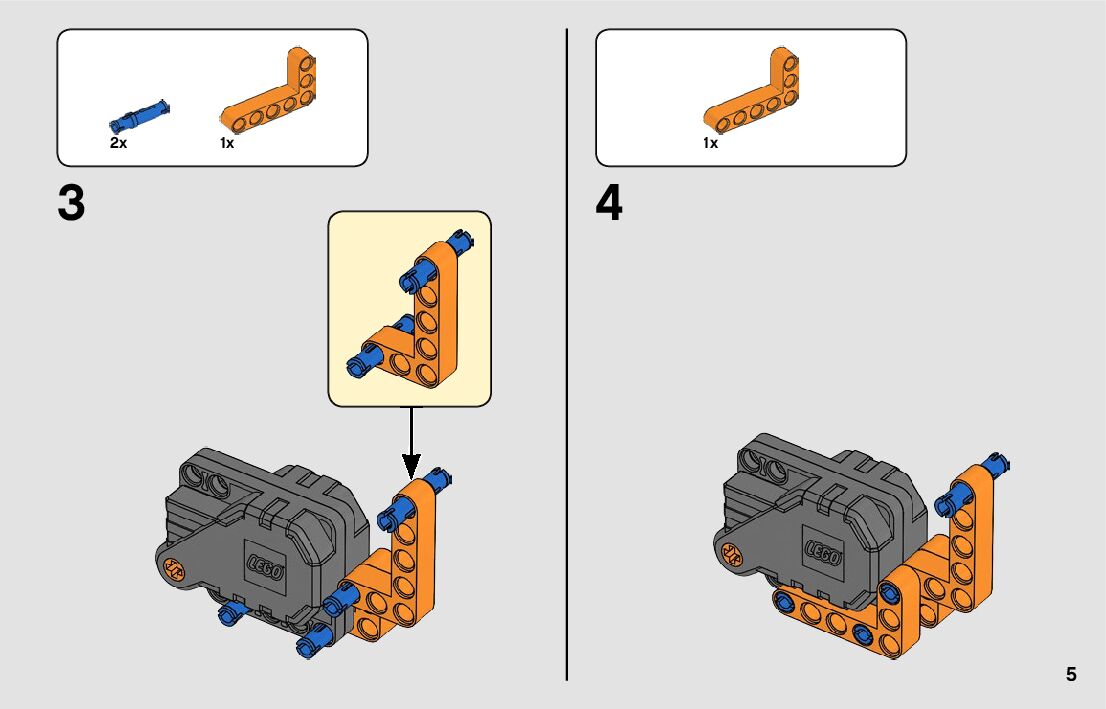 2x 1x

3

LEGO

1x

4

LEGO

5