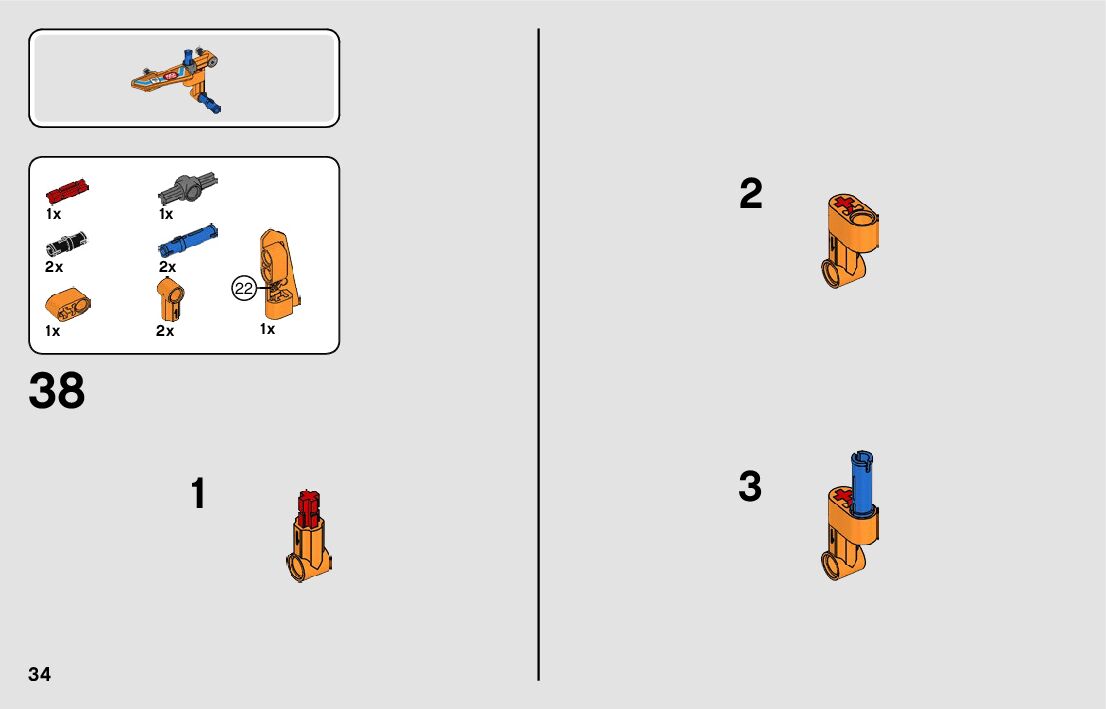 1x
1x
2x
2x
22
1x
2x
1x

38

1

2

3

34