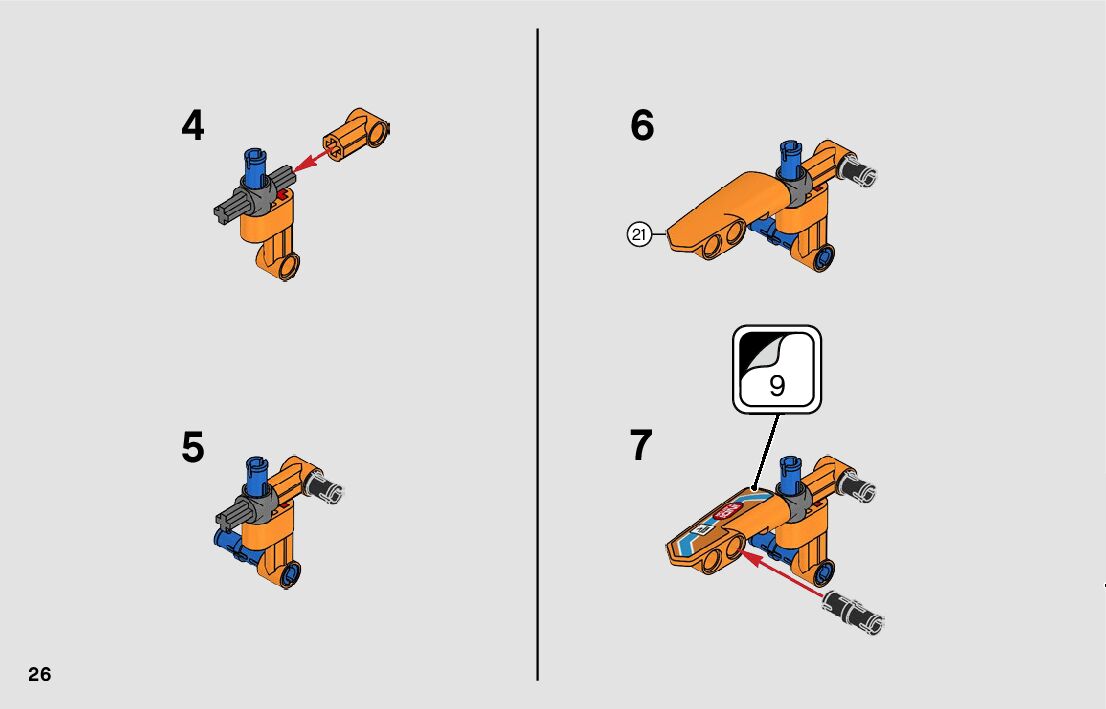 4

5

6

21

9

7

26