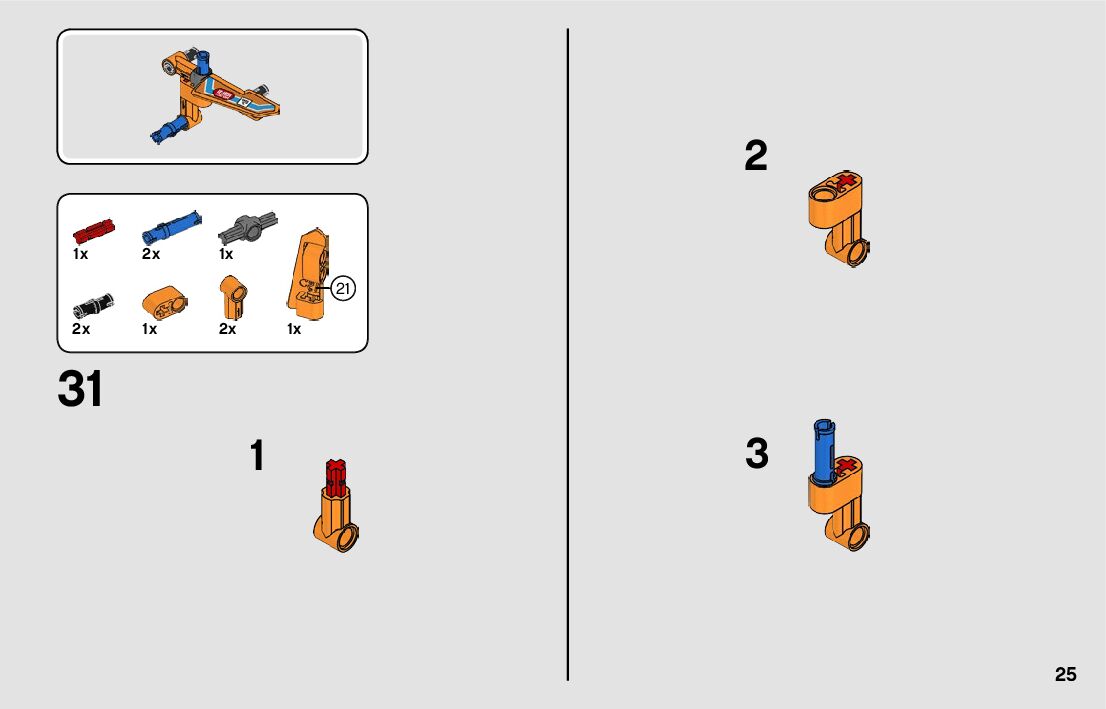 1x
2x
1x
21
2x
1x
2x
1x

31

1

2

3

25