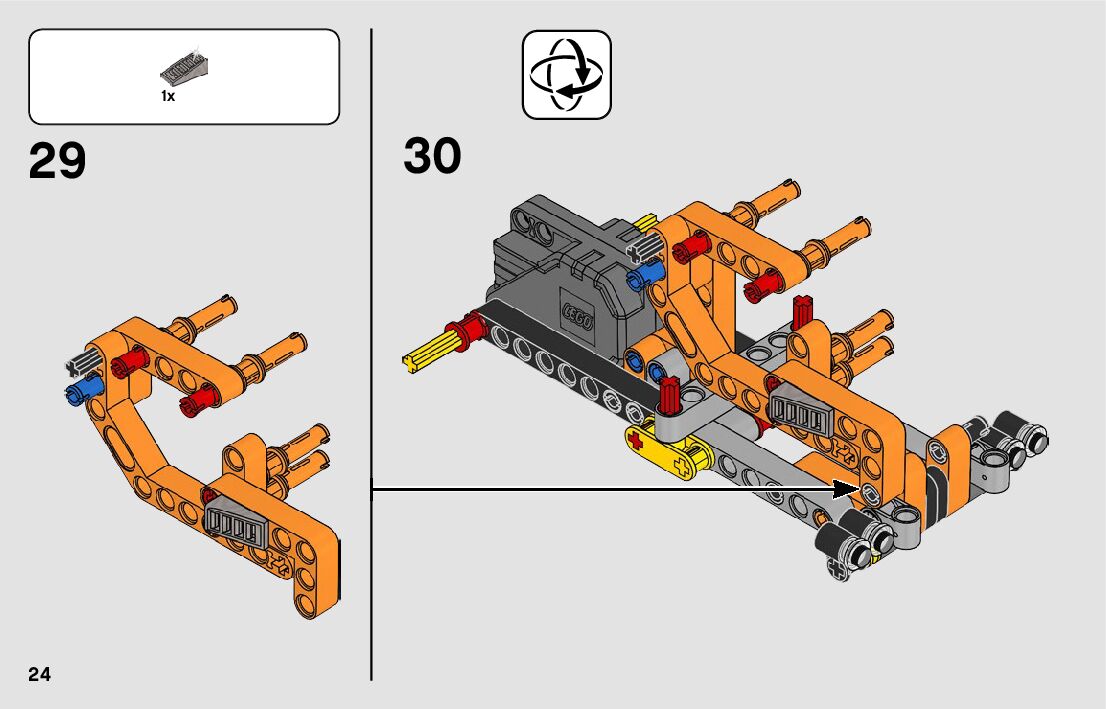 1x

29

30

LEGO

24