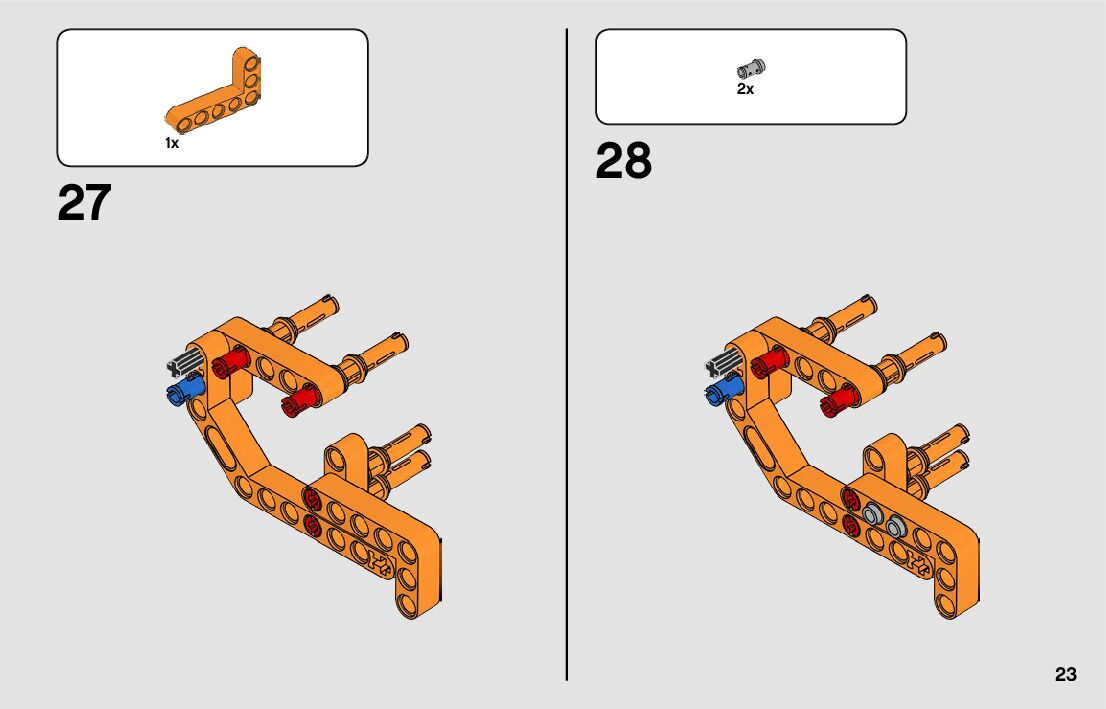 1x

27

2x

28

23