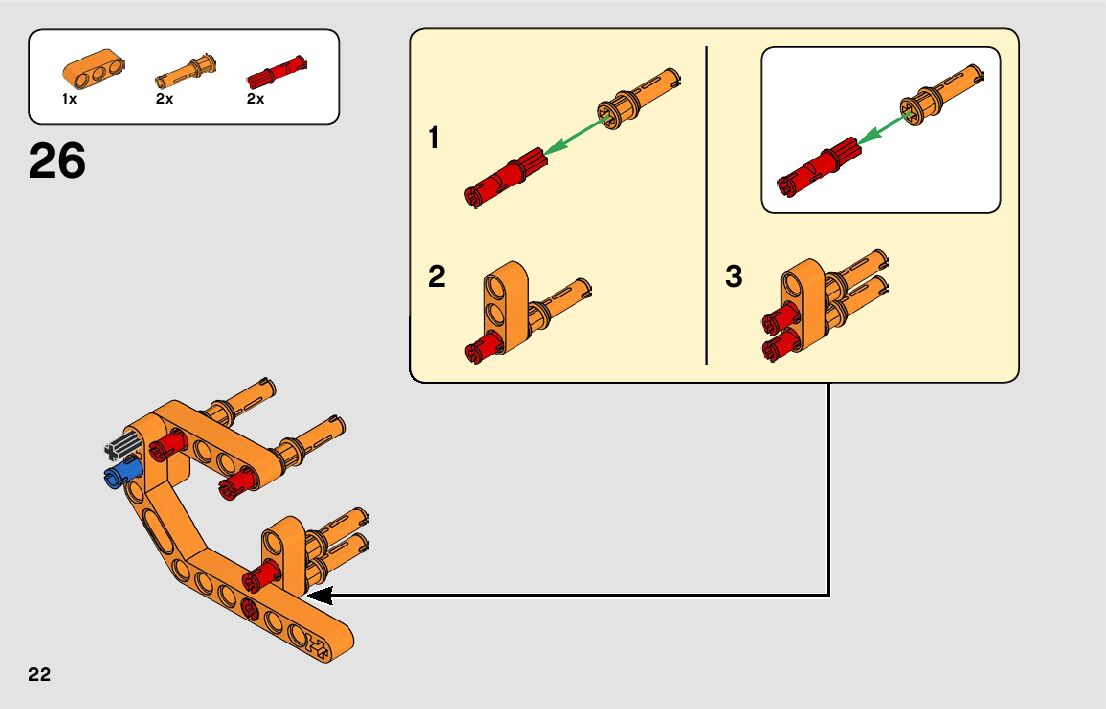 1x 2x 2x

26

1

2

3

22