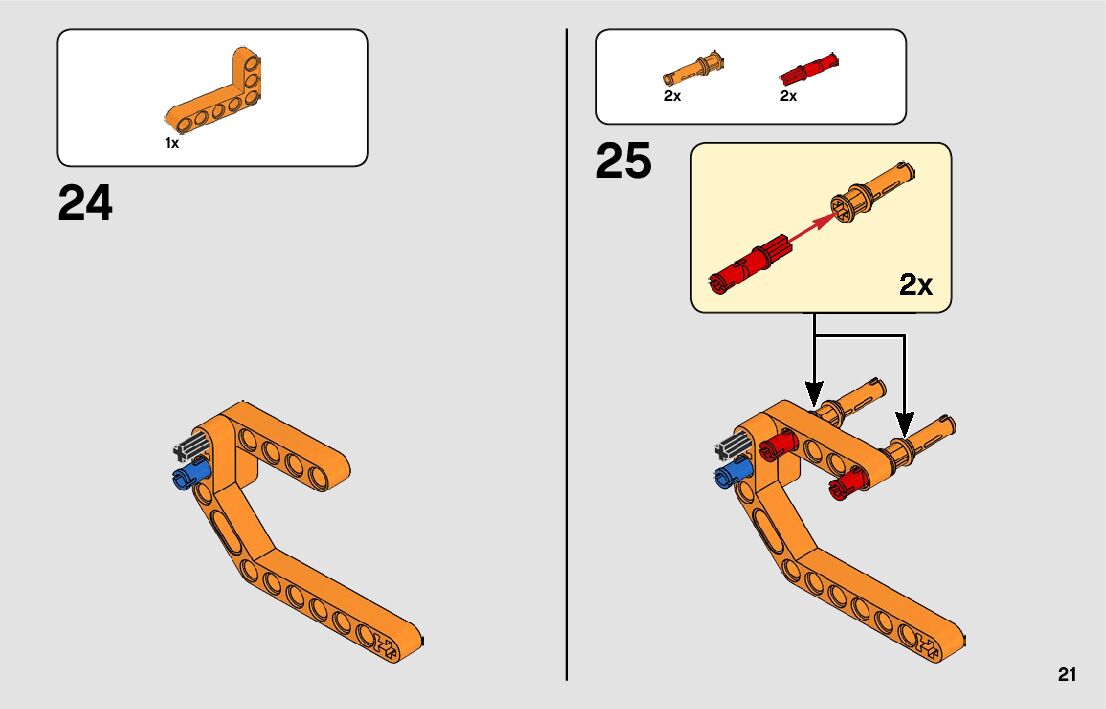 1x

24

2x 2x

25

2x

21