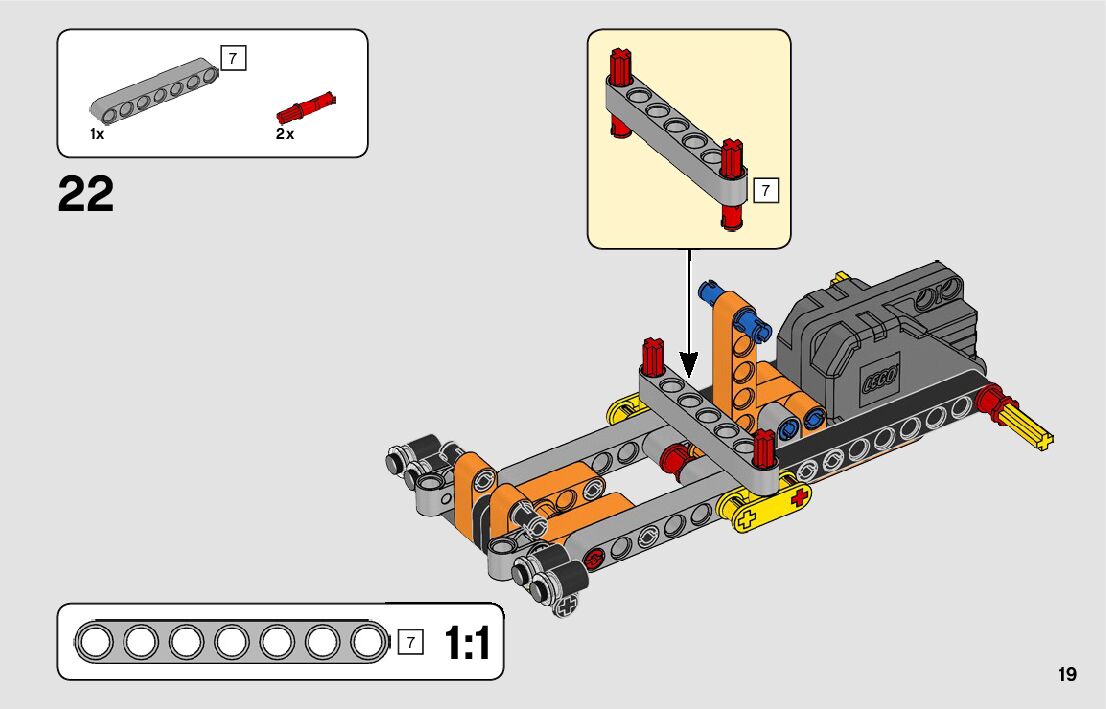 7

1x

2x

22

7

LEGO

7

1:1

19