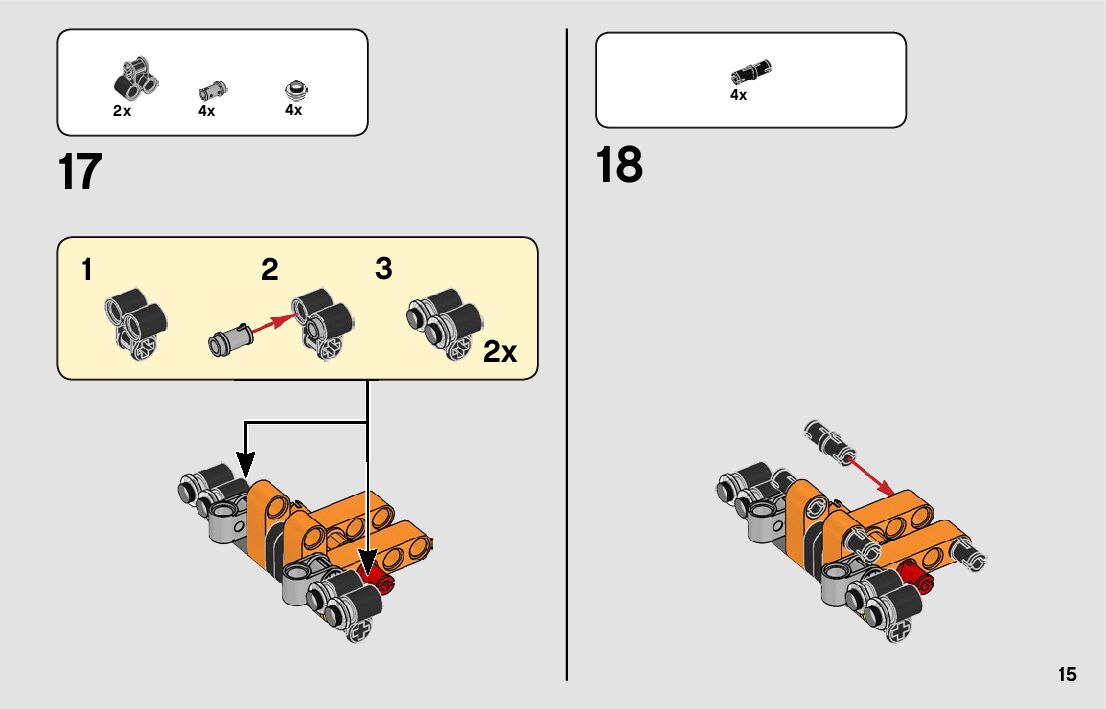 2x 4x 4x

17

1 2 3

2x

4x

18

15