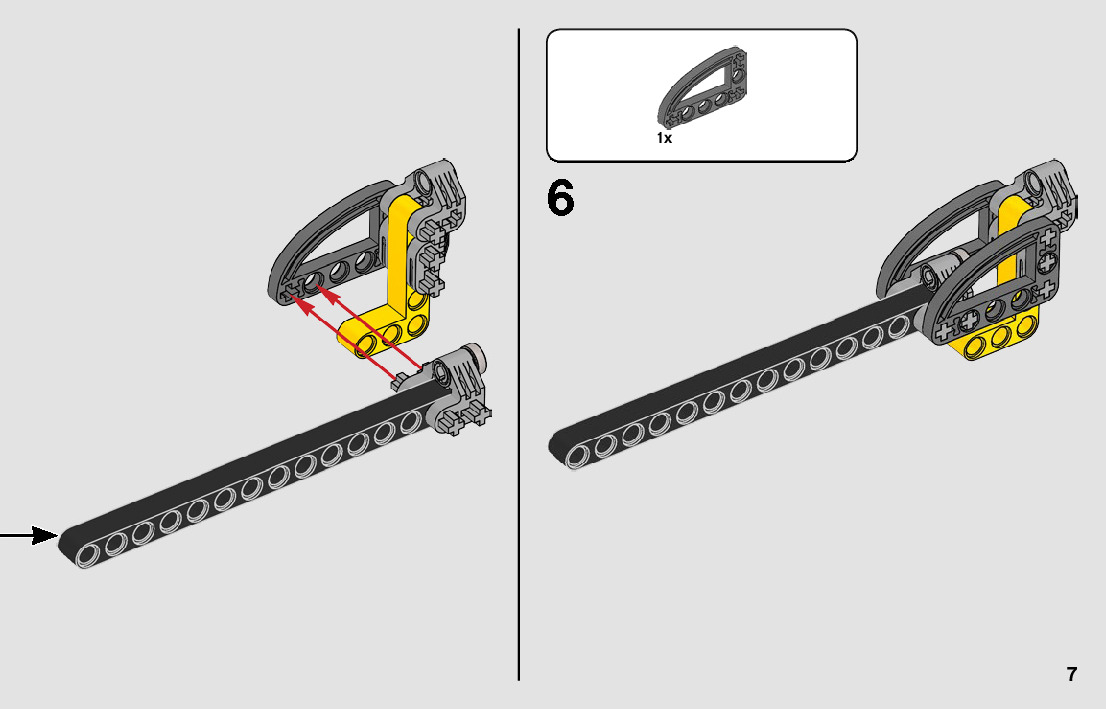 1x

6

7