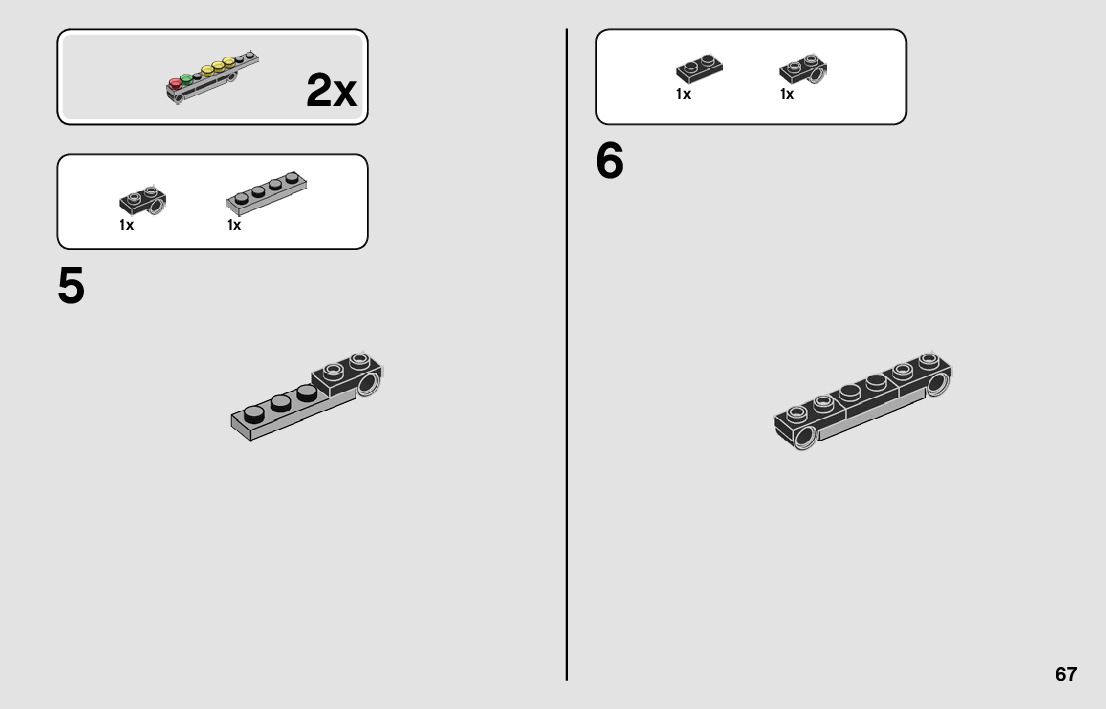 2x

1x 1x

5

1x 1x

6

67