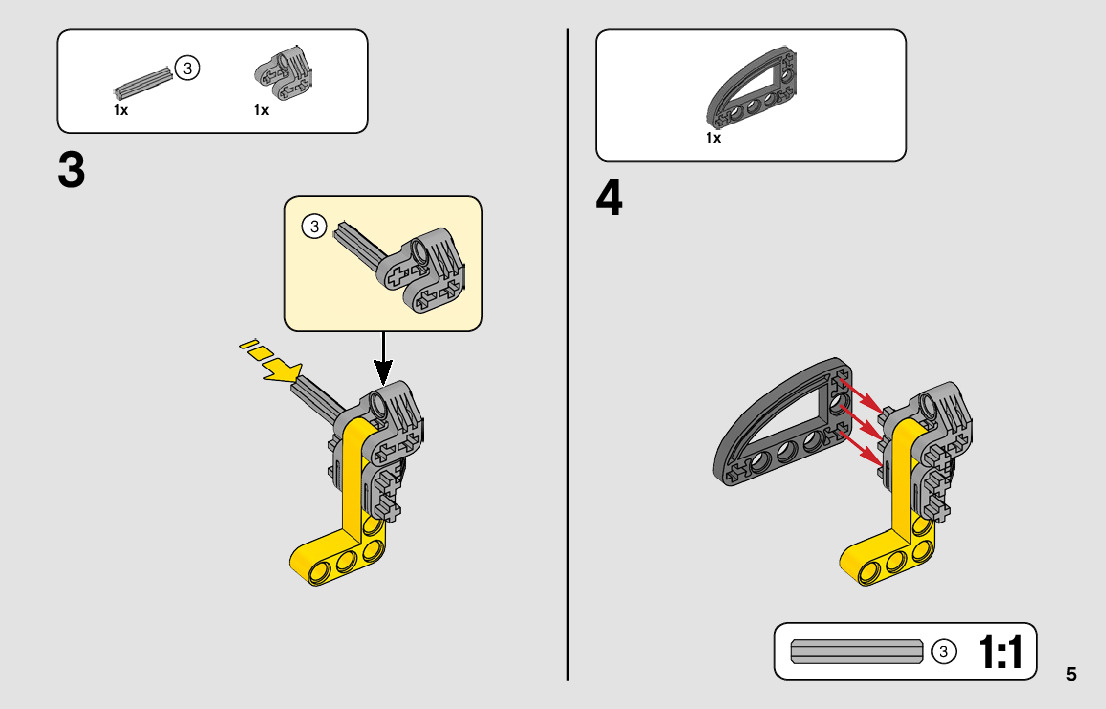 3

1x

1x

3

3

1x

4

3

1:1

5