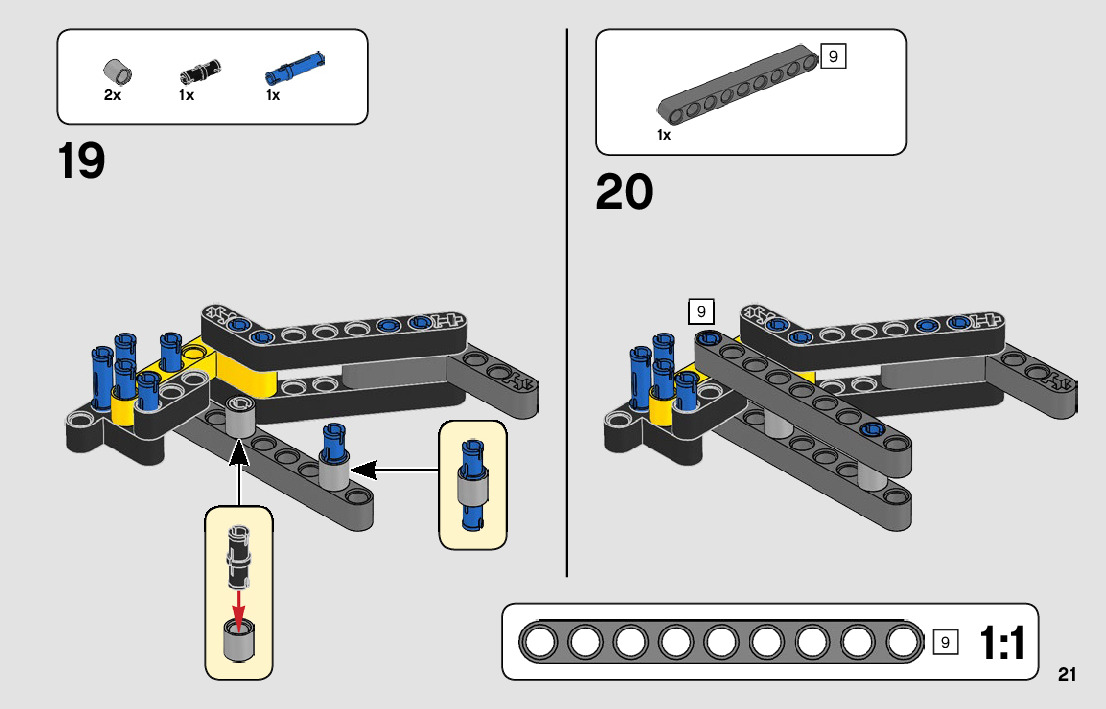 2x 1x 1x

19

9

1x

20

9

9 1:1

21