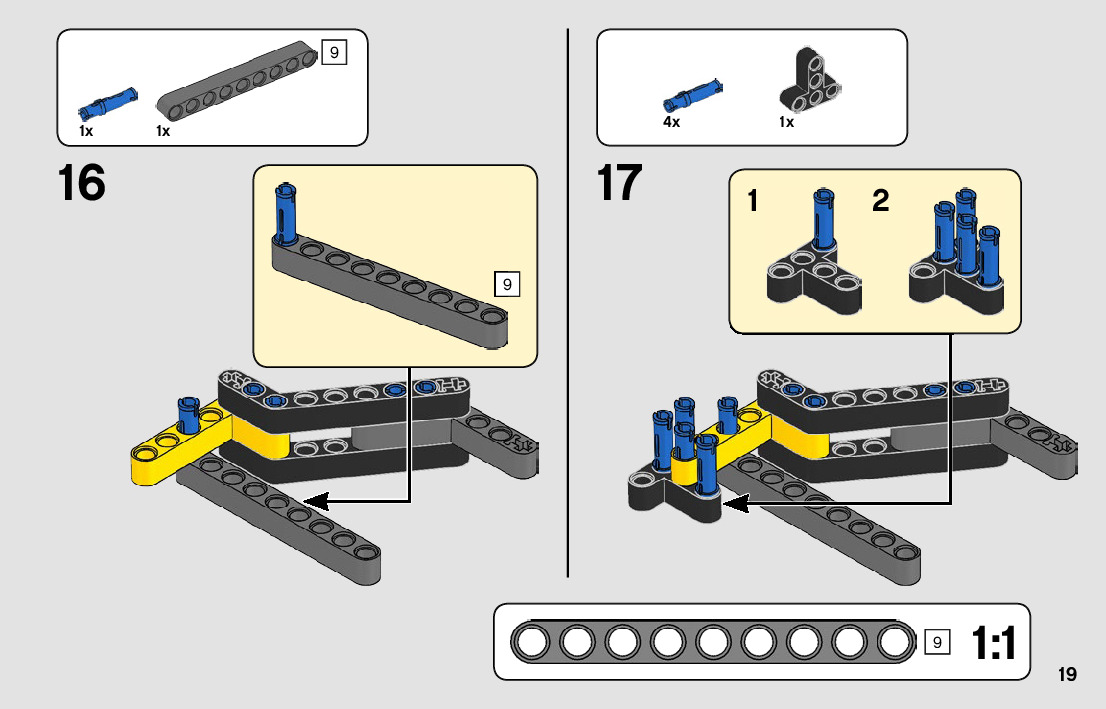 9

1x 1x

16

9

4x 1x

17

1 2

9 1:1

19