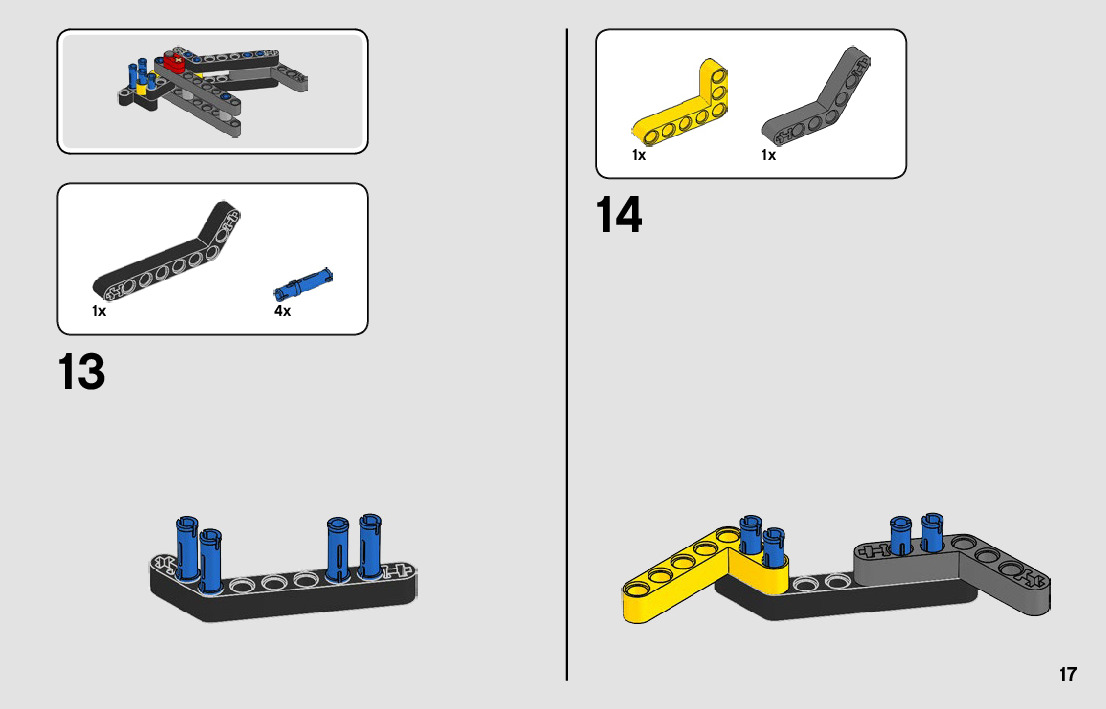 1x

4x

13

1x

1x

14

17