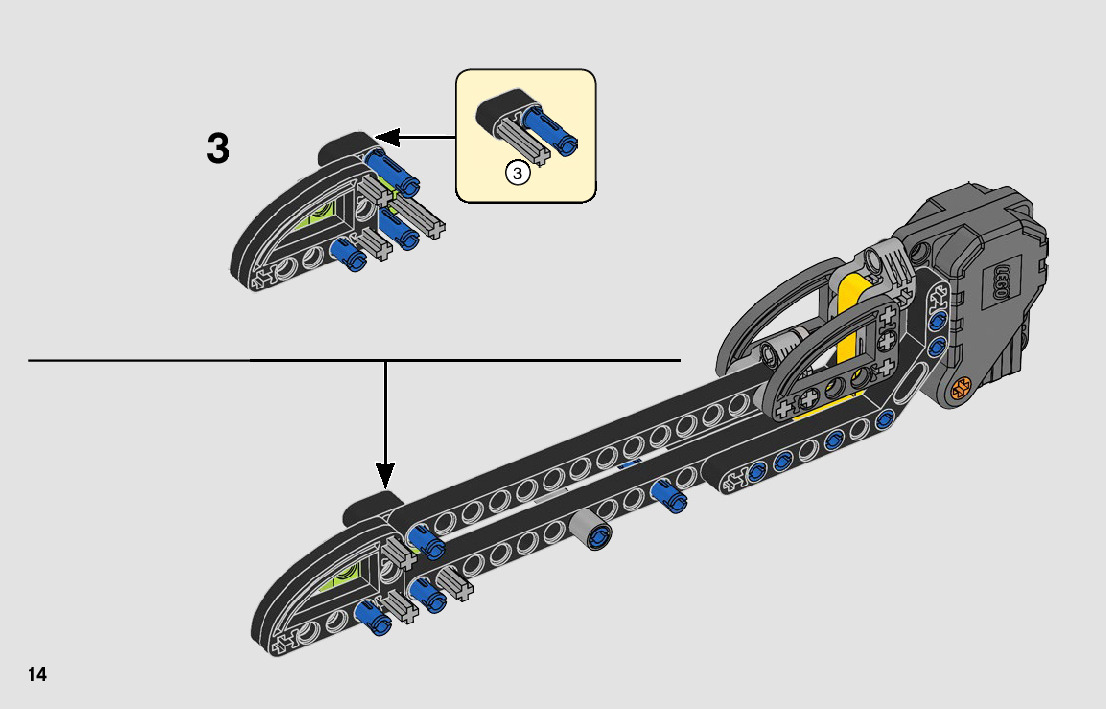 3

3

LEGO

14