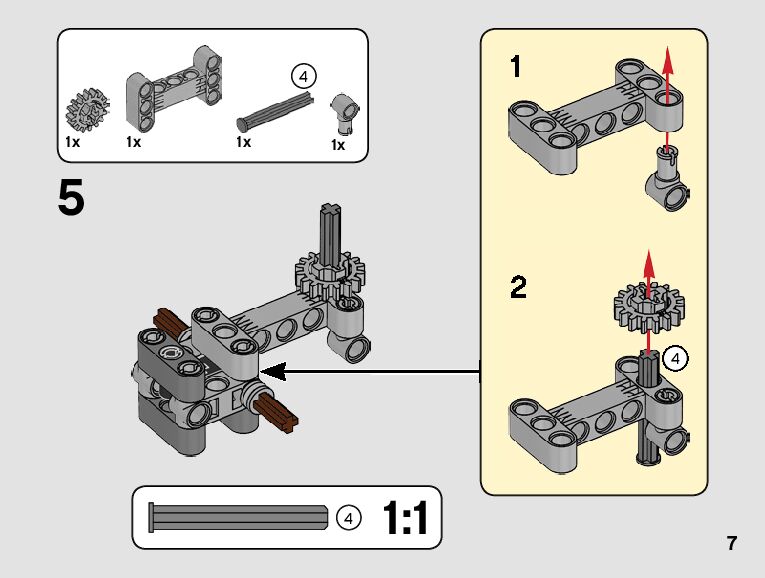 1x
1x
4
1x
1x

5

1

2

4

4
1:1

7