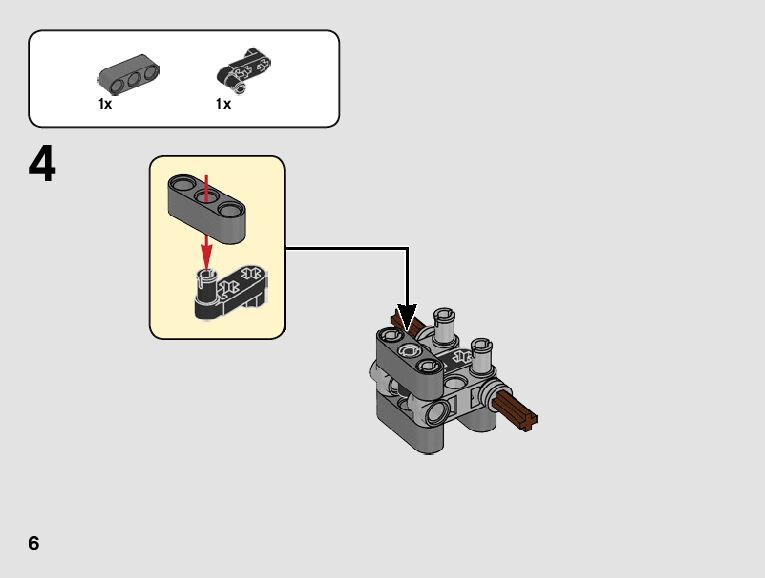 1x
1x

4

6