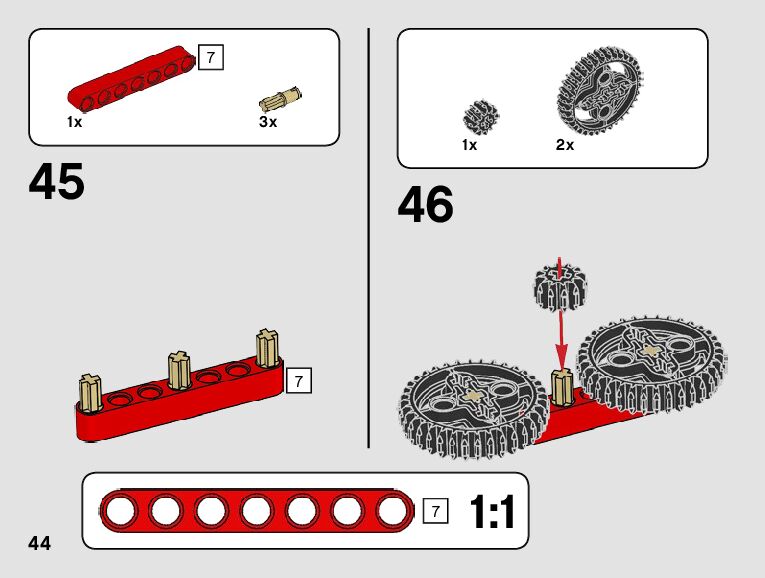 7
1x
3x

45

7

1x
2x

46

7
1:1

44