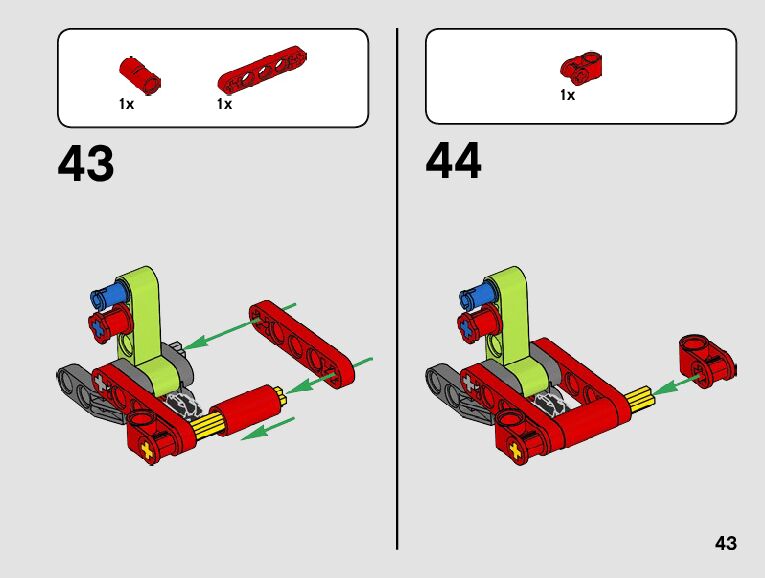 1x 1x

43

1x

44

43