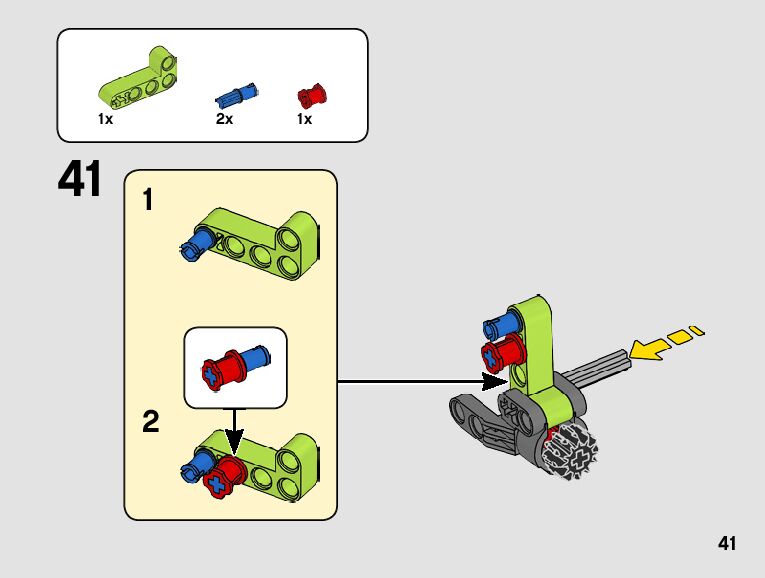 1x
2x
1x

41

1

2

41