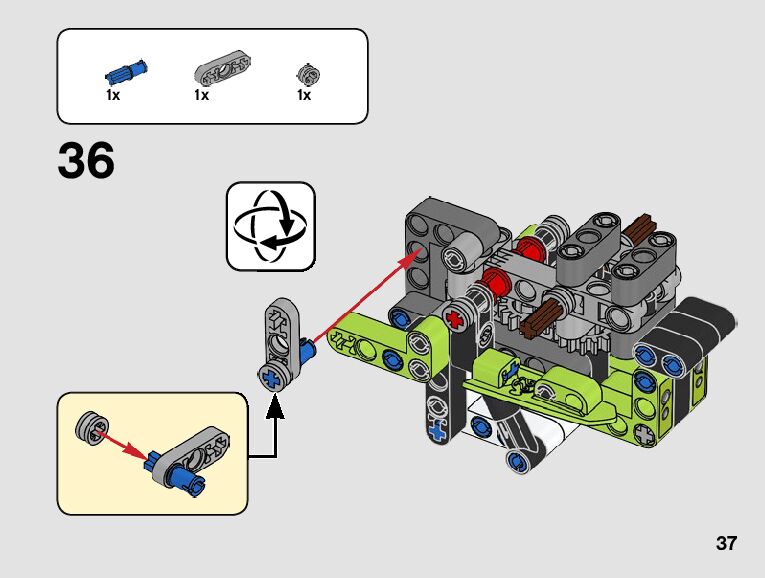 1x
1x
1x

36

37