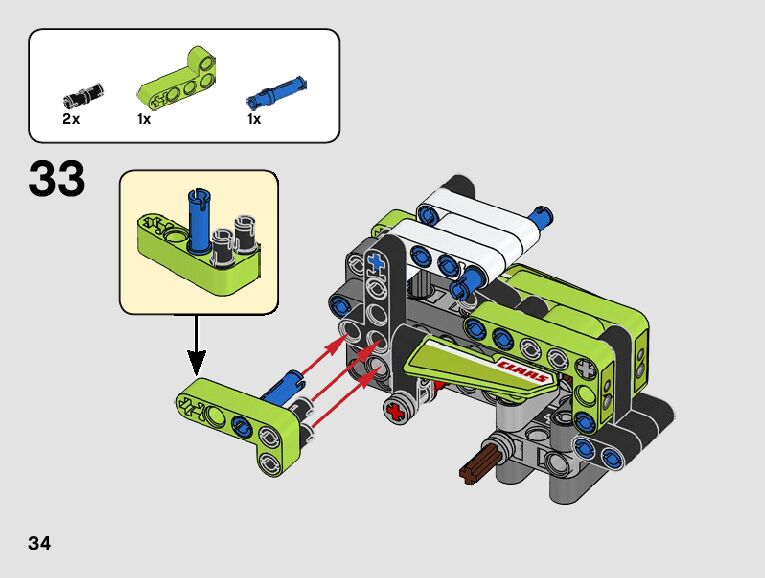 2x 1x 1x

33

CLAAS

34