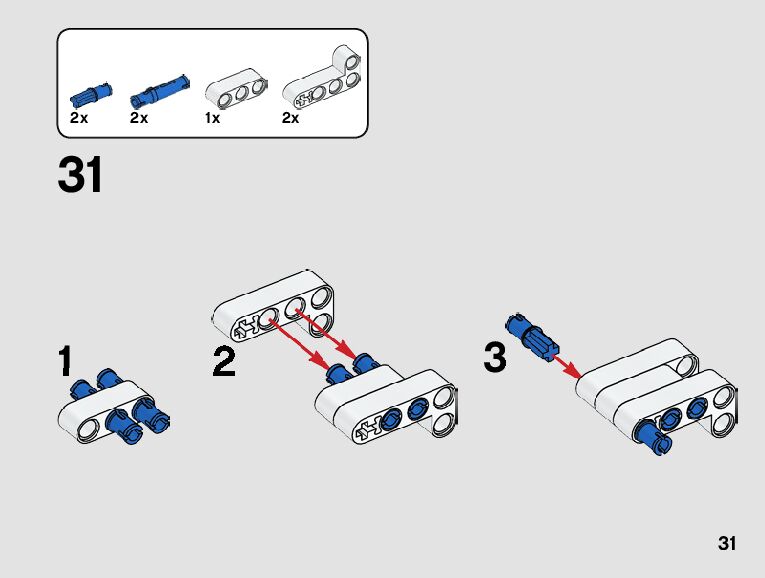 2x 2x 1x 2x

31

1

2

3

31