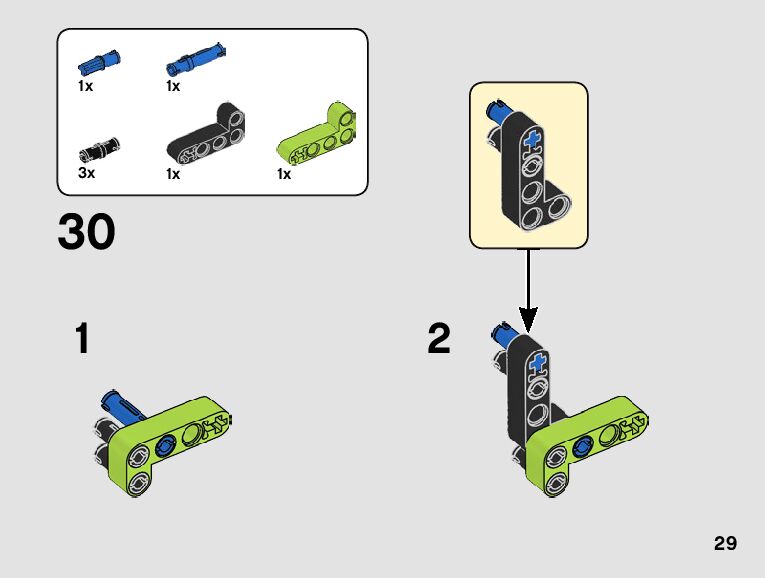 1x 1x

3x 1x 1x

30

1

2

29